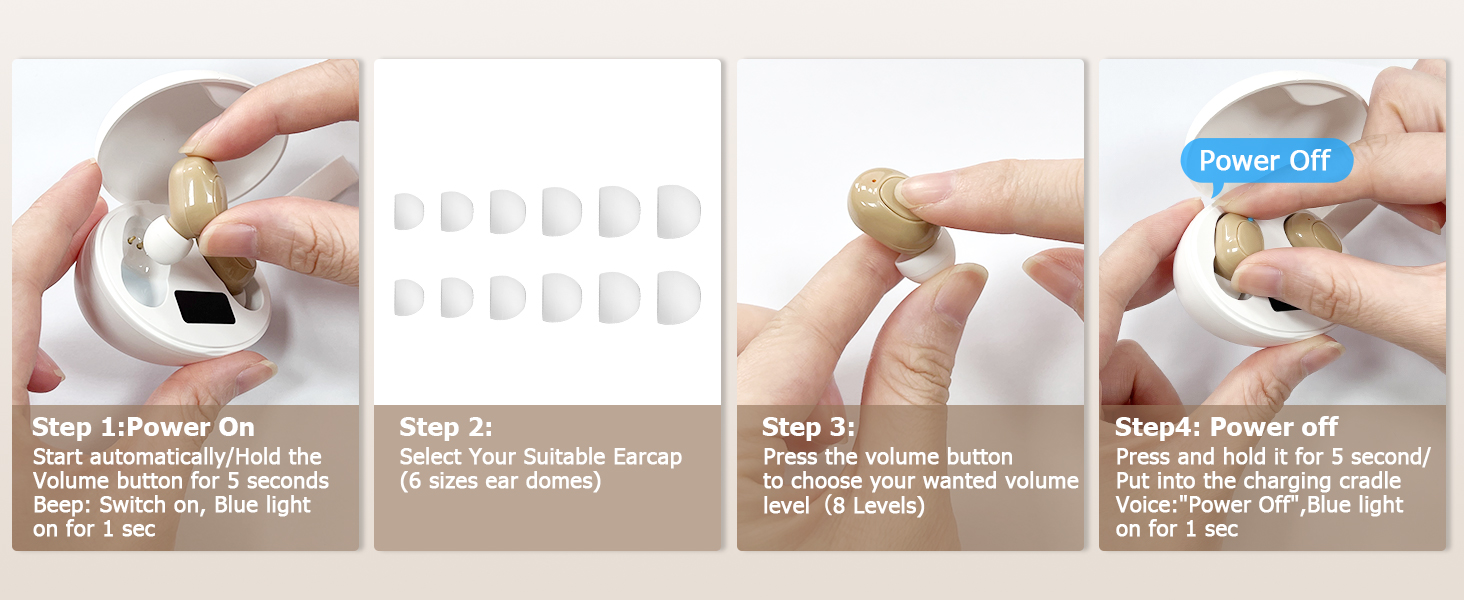 Step 1:Power On
Start automatically/Hold the Volume button for 5 seconds Beep: Switch on, Blue light on for 1 sec

Step 2:
Select Your Suitable Earcap (6 sizes ear domes)

Step 3:
Press the volume button to choose your wanted volume level（8 Levels)

Power Off

Step4: Power off
Press and hold it for 5 second/ Put into the charging cradle Voice:"Power Off",Blue light on for 1 sec