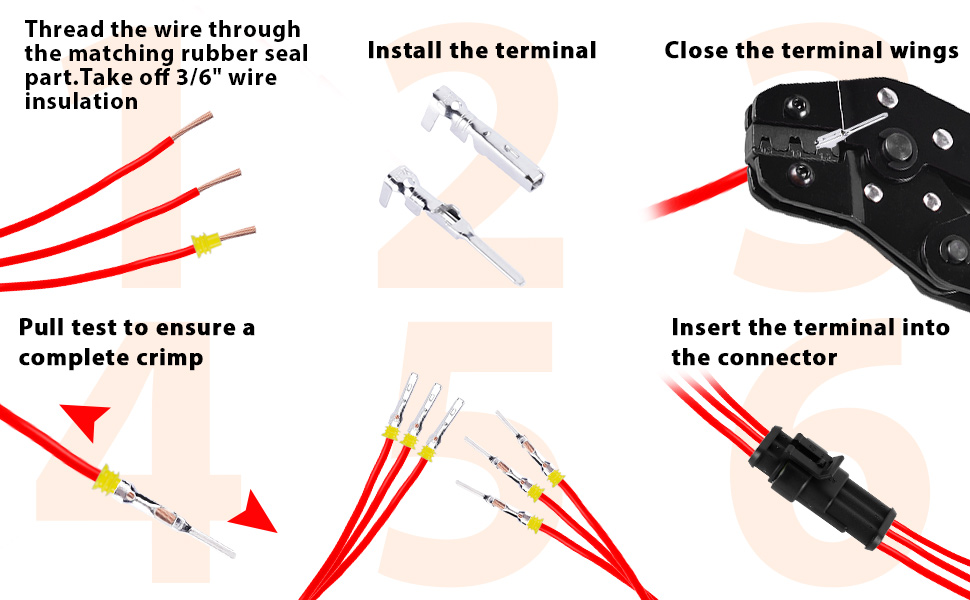 1
Thread the wire through the matching rubber seal part.Take off 3/6" wire insulation

2
Install the terminal

3
Close the terminal wings

4
Pull test to ensure a complete crimp

5

6
Insert the terminal into the connector