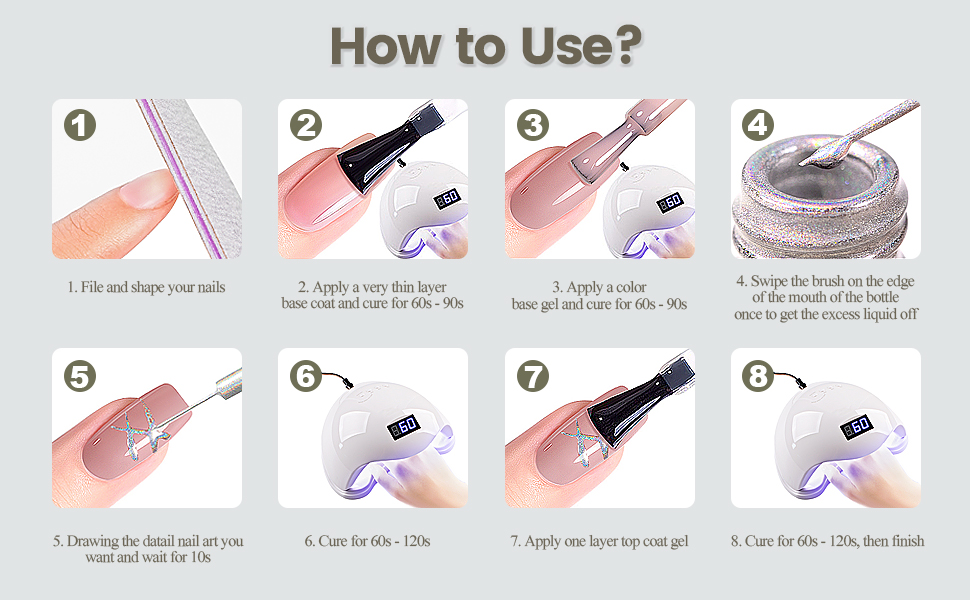 How to Use?

1

1. File and shape your nails

2

60

2. Apply a very thin layer base coat and cure for 60s - 90s

3

60

3. Apply a color base gel and cure for 60s - 90s

4

4. Swipe the brush on the edge of the mouth of the bottle once to get the excess liquid off

5

5. Drawing the datail nail art you want and wait for 10s

6

60

6. Cure for 60s - 120s

7

7. Apply one layer top coat gel

8

60

8. Cure for 60s - 120s, then finish