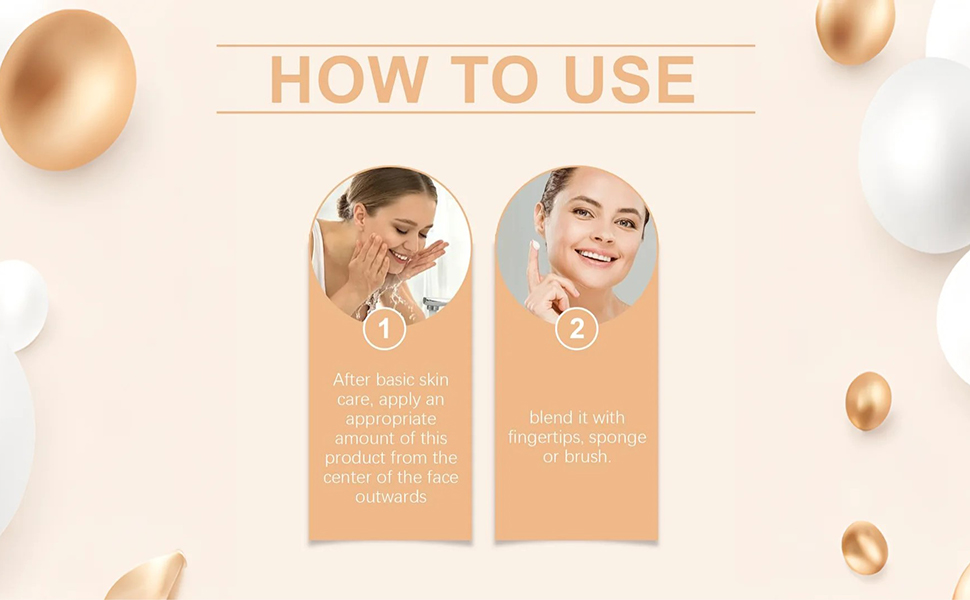 HOW TO USE

1

After basic skin care, apply an appropriate amount of this product from the center of the face outwards

2

blend it with fingertips, sponge or brush.