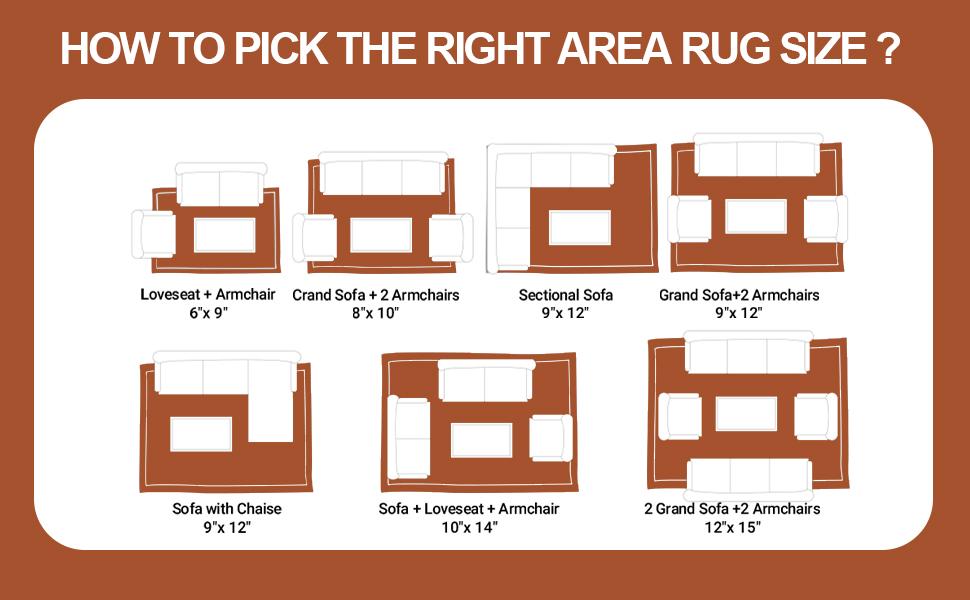 HOW TO PICK THE RIGHT AREA RUG SIZE ?

Loveseat + Armchair
6"x 9"

Crand Sofa + 2 Armchairs
8"x 10"

Sectional Sofa
9"x 12"

Grand Sofa+2 Armchairs
9"x 12"

Sofa with Chaise
9"x 12"

Sofa + Loveseat + Armchair
10"x 14"

2 Grand Sofa +2 Armchairs
12"x 15"