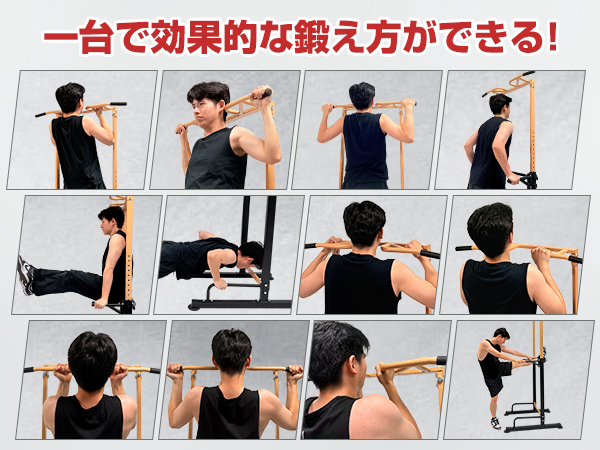 一台で効果的な鍛え方ができる!