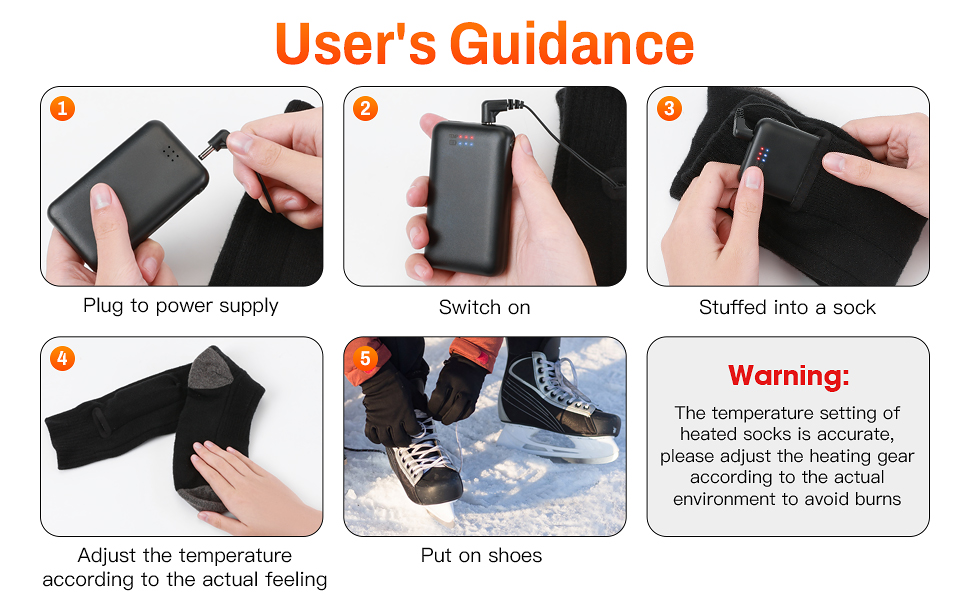 User's Guidance

1

Plug to power supply

2

Switch on

3

Stuffed into a sock

4

Adjust the temperature according to the actual feeling

5

Put on shoes

Warning:

The temperature setting of heated socks is accurate, please adjust the heating gear according to the actual environment to avoid burns