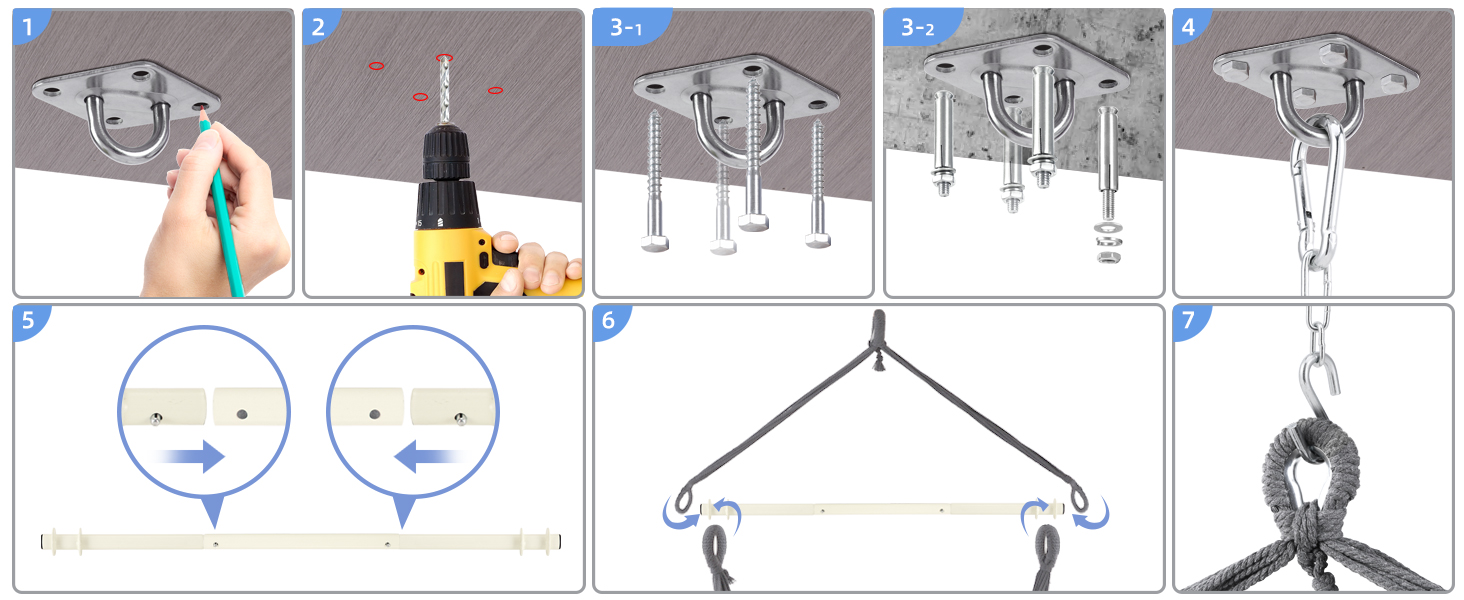 1

2

3-1

3-2

4

5

6

7