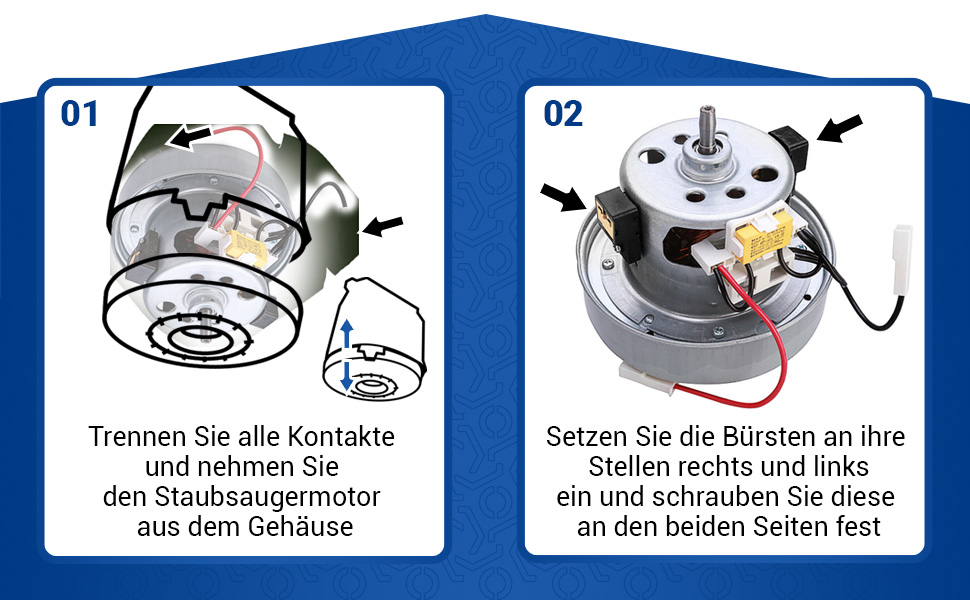 01

Trennen Sie alle Kontakte und nehmen Sie den Staubsaugermotor aus dem Gehäuse

02

Setzen Sie die Bürsten an ihre Stellen rechts und links ein und schrauben Sie diese an den beiden Seiten fest