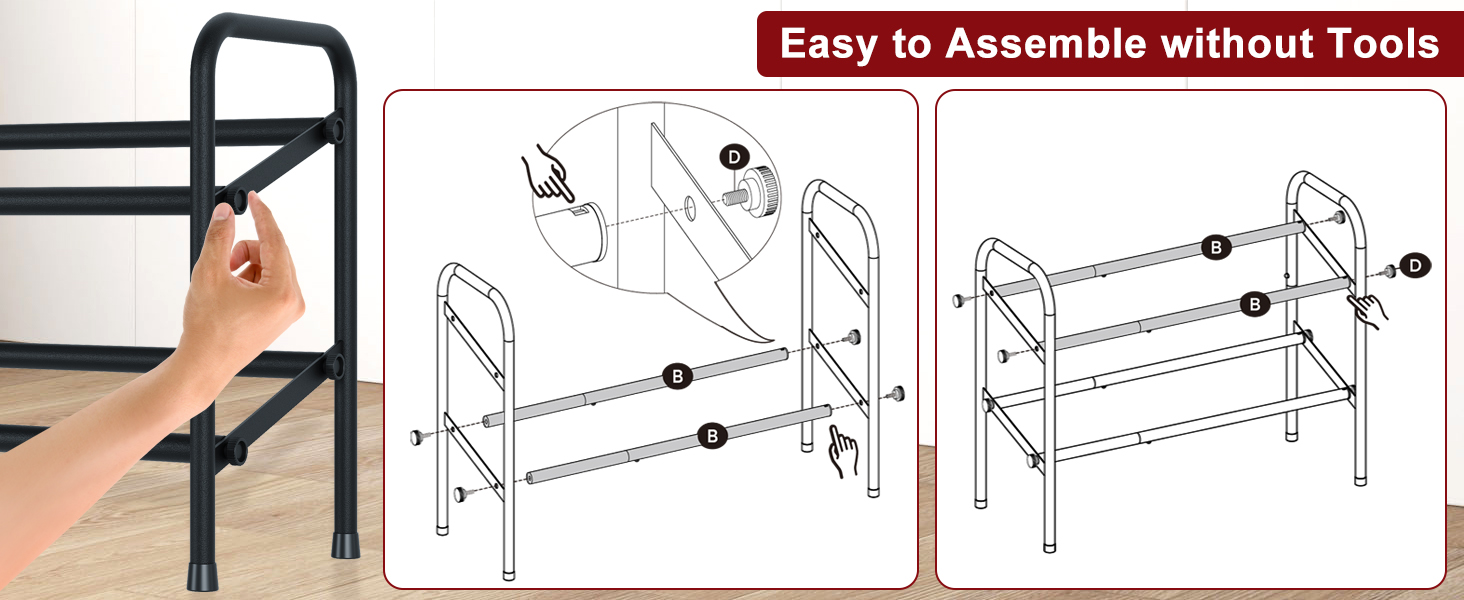 Easy to Assemble without Tools

D

B

B

B

B

D