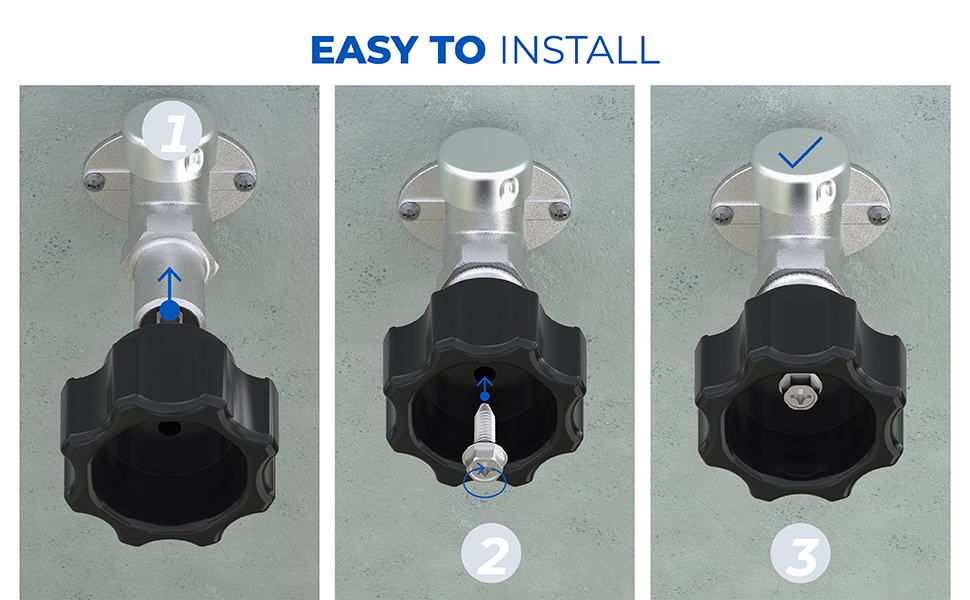 EASY TO INSTALL

1

2

3