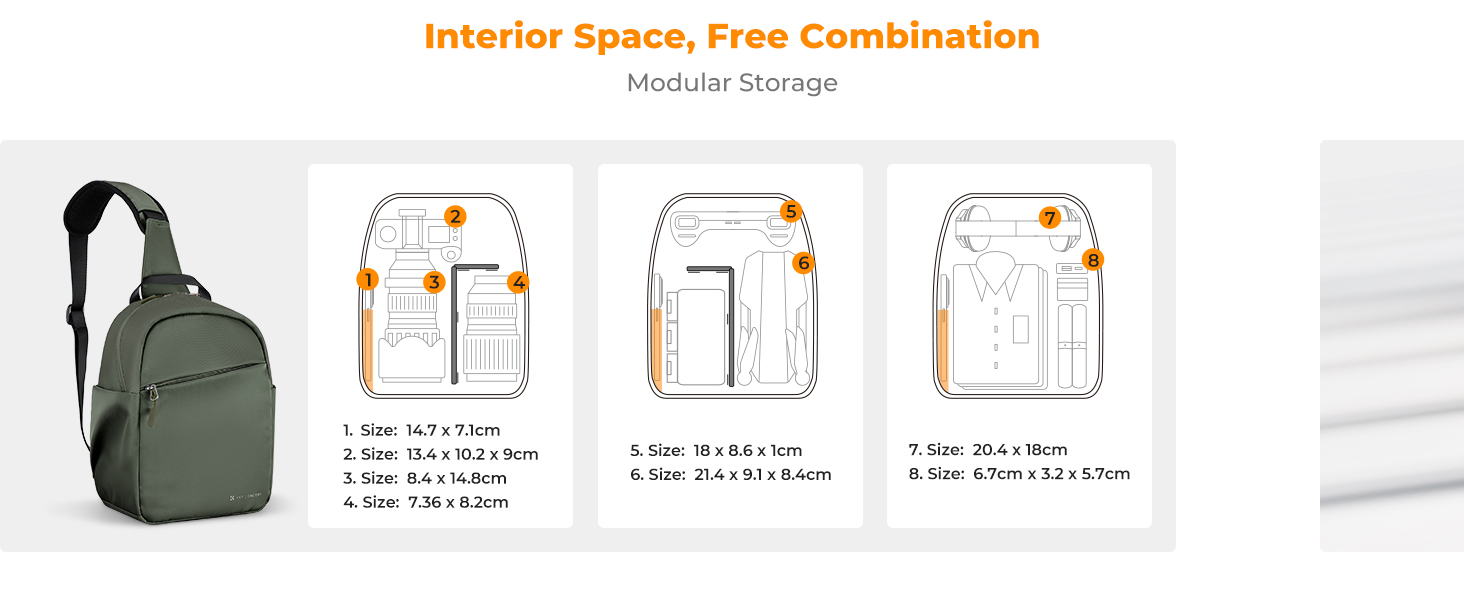 Interior Space, Free Combination

Modular Storage

2
1
3
4

1. Size: 14.7 x 7.1cm
2. Size: 13.4 x 10.2 x 9cm
3. Size: 8.4 x 14.8cm
4. Size: 7.36 x 8.2cm

5
6

5. Size: 18 x 8.6 x 1cm
6. Size: 21.4 x 9.1 x 8.4cm

7
8

7. Size: 20.4 x 18cm
8. Size: 6.7cm x 3.2 x 5.7cm