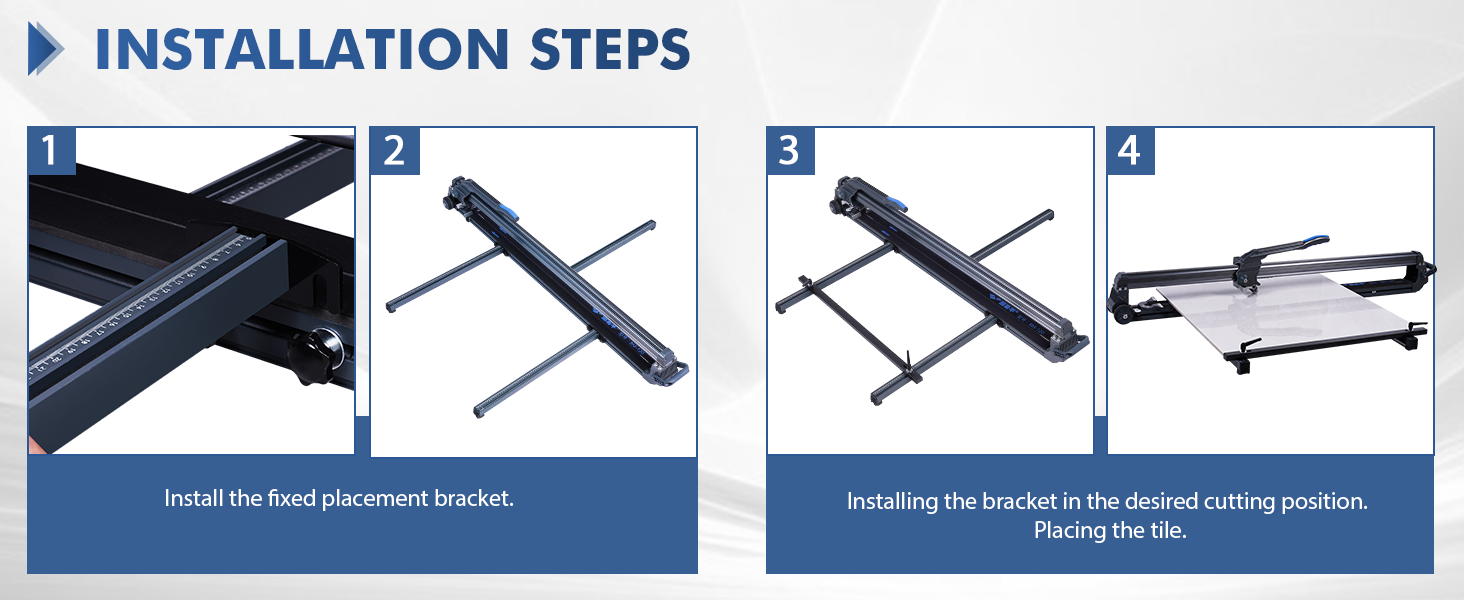 INSTALLATION STEPS

1

2

Install the fixed placement bracket.

3

4

Installing the bracket in the desired cutting position.
Placing the tile.