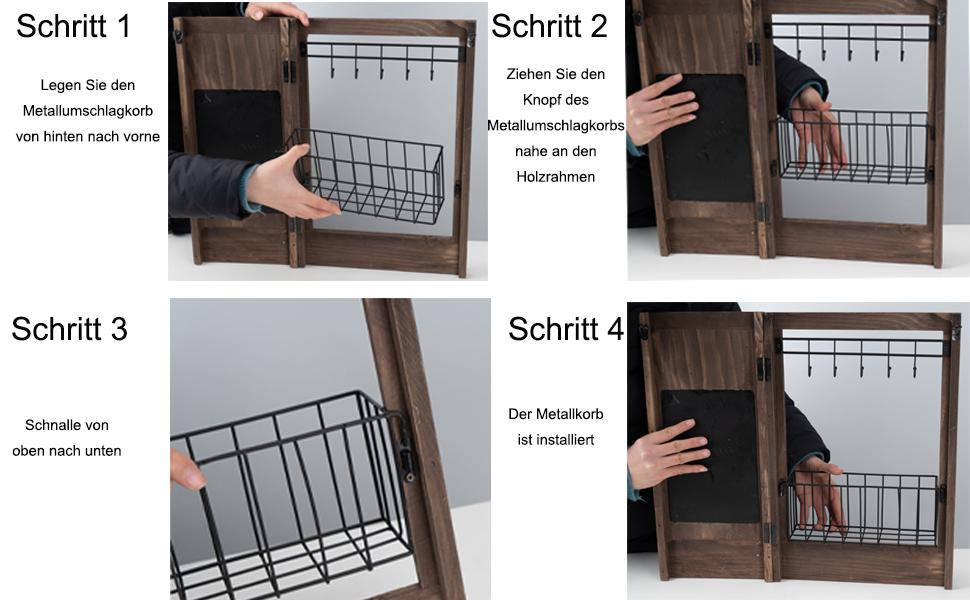 Schritt 1

Legen Sie den Metallumschlagkorb von hinten nach vorne

Schritt 2

Ziehen Sie den Knopf des Metallumschlagkorbs nahe an den Holzrahmen

Schritt 3

Schnalle von oben nach unten

Schritt 4

Der Metallkorb ist installiert