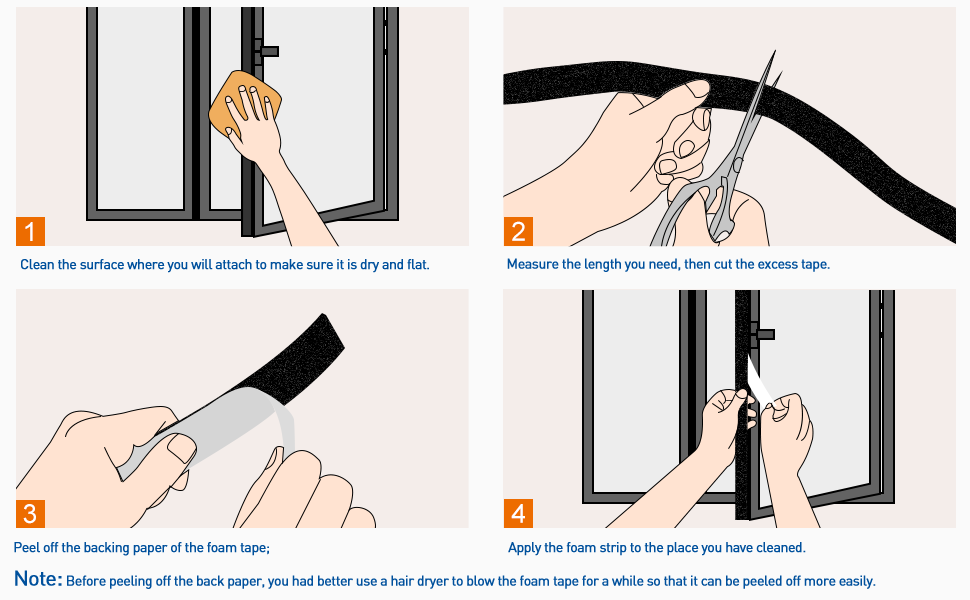 1

Clean the surface where you will attach to make sure it is dry and flat.

2

Measure the length you need, then cut the excess tape.

3

Peel off the backing paper of the foam tape;

4

Apply the foam strip to the place you have cleaned.

Note: Before peeling off the back paper, you had better use a hair dryer to blow the foam tape for a while so that it can be peeled off more easily.