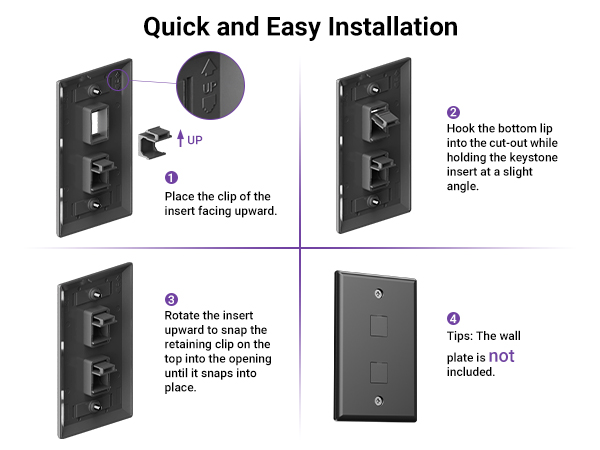 Quick and Easy Installation

UP

UP

1
Place the clip of the insert facing upward.

2
Hook the bottom lip into the cut-out while holding the keystone insert at a slight angle.

3
Rotate the insert upward to snap the retaining clip on the top into the opening until it snaps into place.

4
Tips: The wall plate is not included.