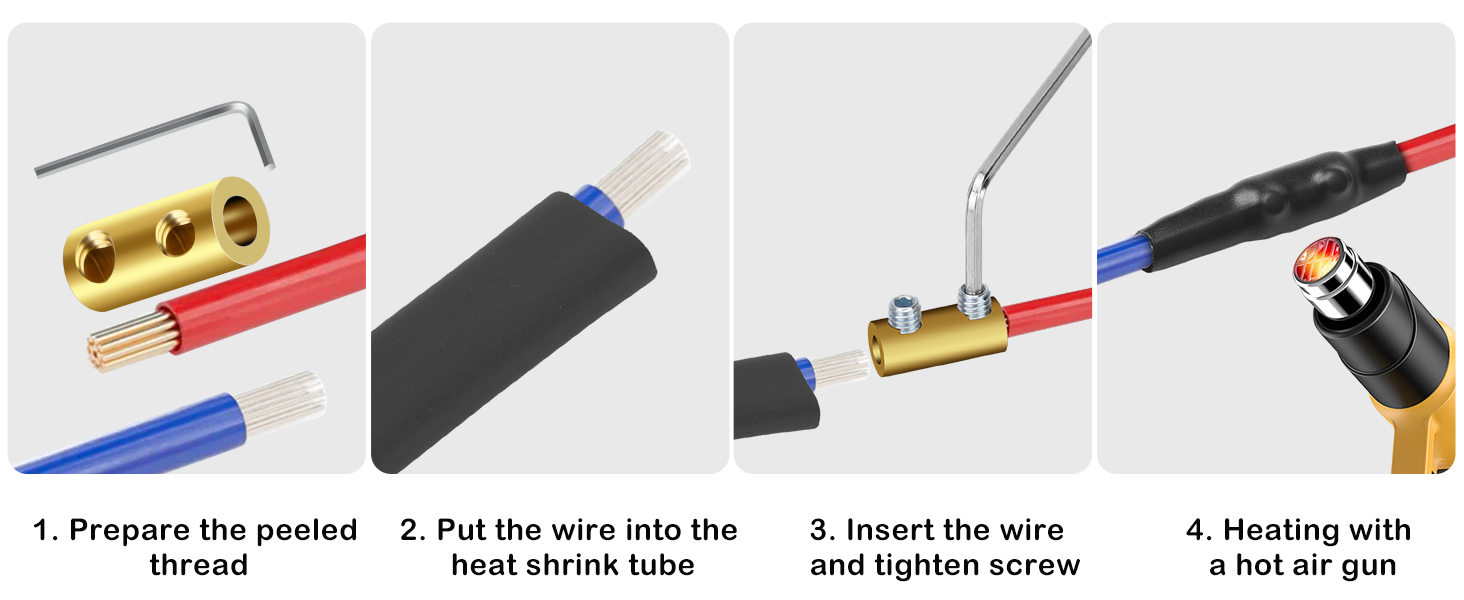 1. Prepare the peeled thread

2. Put the wire into the heat shrink tube

3. Insert the wire and tighten screw

4. Heating with a hot air gun