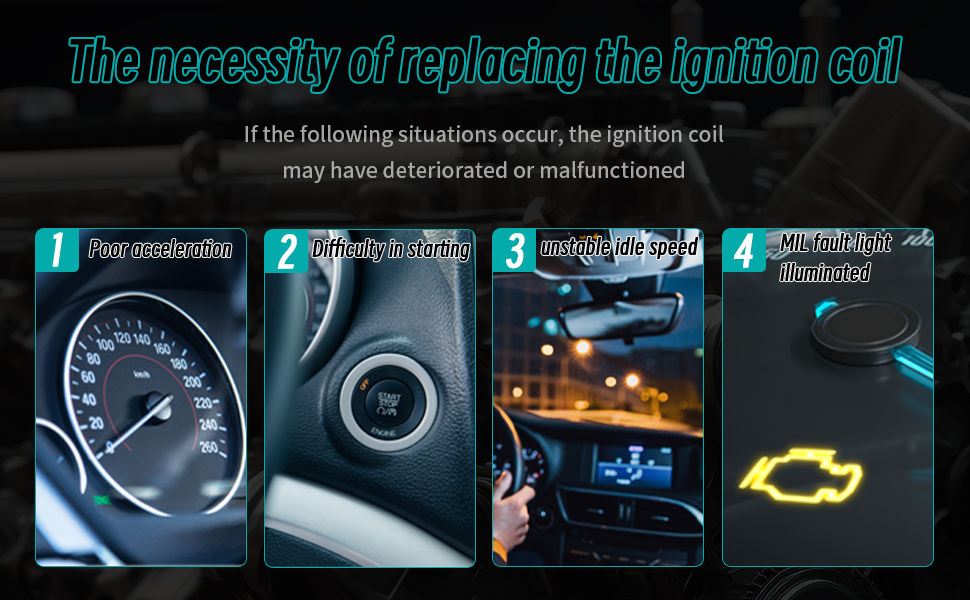 The necessity of replacing the ignition coil

If the following situations occur, the ignition coil may have deteriorated or malfunctioned

1 Poor acceleration

20 40 60 80 100 120 140 160 180 200 220 240 260 km/h

2 Difficulty in starting

START STOP ENGINE

3 unstable idle speed

4 MIL fault light illuminated