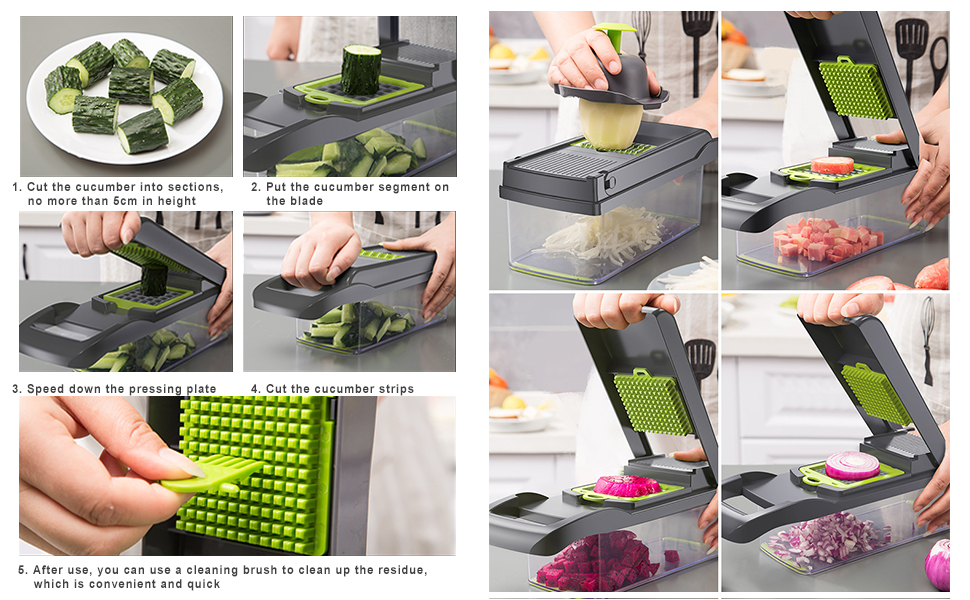 1. Cut the cucumber into sections, no more than 5cm in height

2. Put the cucumber segment on the blade

3. Speed down the pressing plate

4. Cut the cucumber strips

5. After use, you can use a cleaning brush to clean up the residue, which is convenient and quick