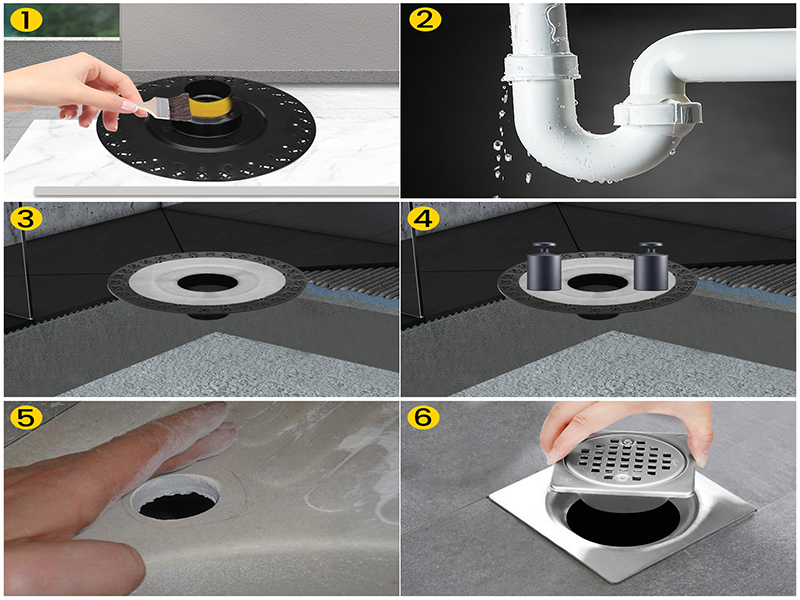 1

2

3

4

5

6