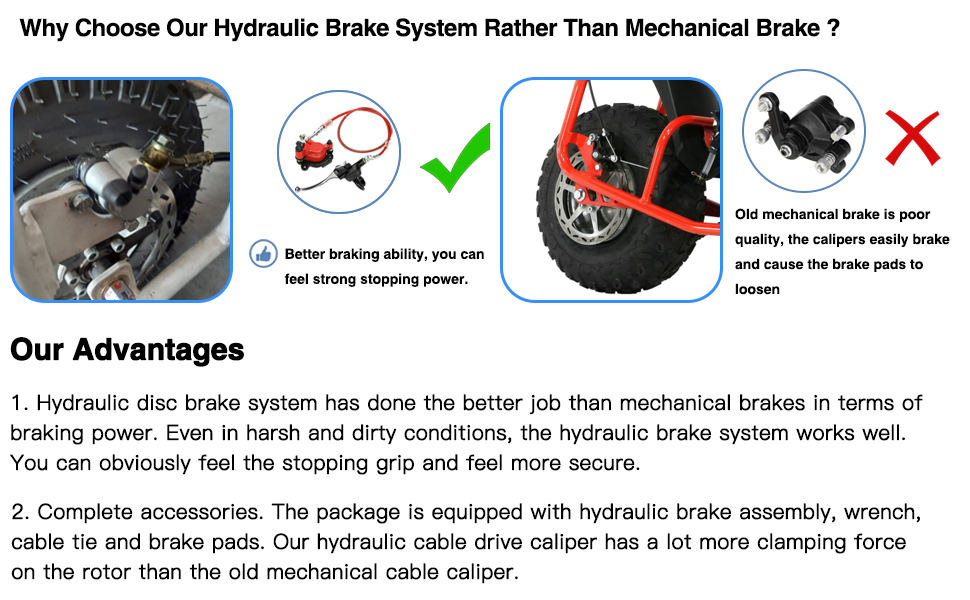 Why Choose Our Hydraulic Brake System Rather Than Mechanical Brake ?

Better braking ability, you can feel strong stopping power.

Old mechanical brake is poor quality, the calipers easily brake and cause the brake pads to loosen

Our Advantages

1. Hydraulic disc brake system has done the better job than mechanical brakes in terms of braking power. Even in harsh and dirty conditions, the hydraulic brake system works well. You can obviously feel the stopping grip and feel more secure.

2. Complete accessories. The package is equipped with hydraulic brake assembly, wrench, cable tie and brake pads. Our hydraulic cable drive caliper has a lot more clamping force on the rotor than the old mechanical cable caliper.