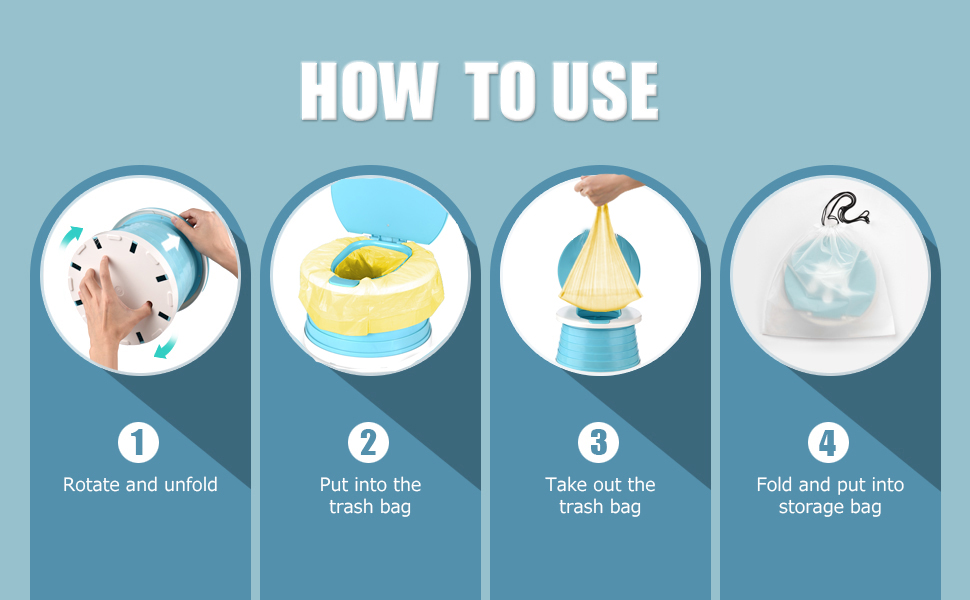 HOW TO USE

1
Rotate and unfold

2
Put into the trash bag

3
Take out the trash bag

4
Fold and put into storage bag