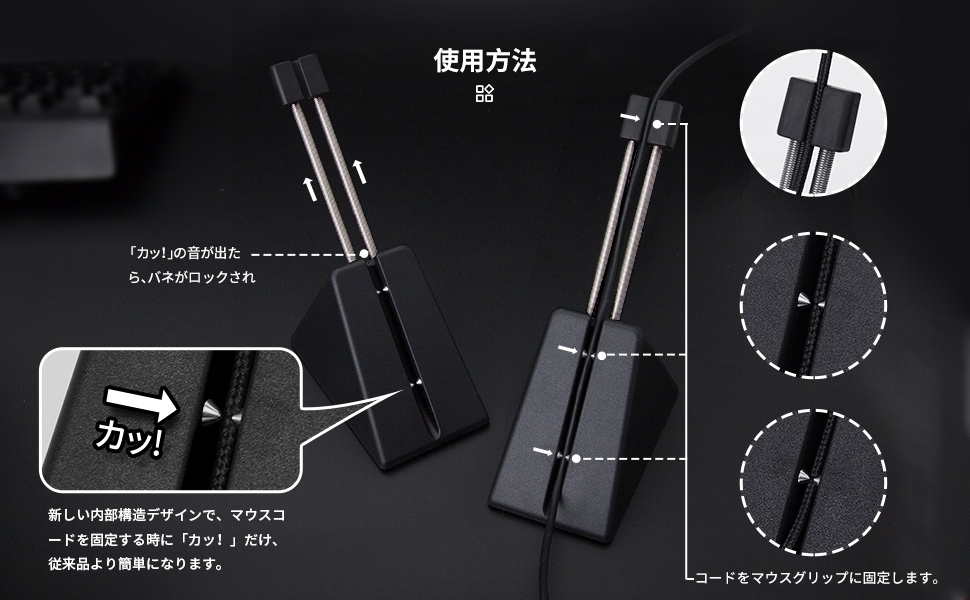 使用方法

「カッ!」の音が出たら、バネがロックされ

カッ!

新しい内部構造デザインで、マウスコードを固定する時に「カッ！」だけ、従来品より簡単になります。

コードをマウスグリップに固定します。