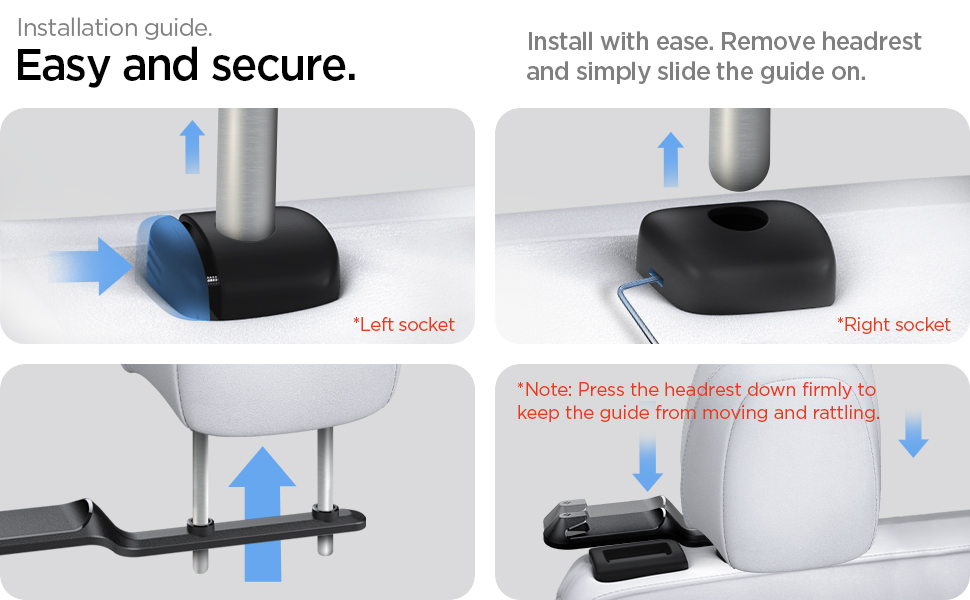 Installation guide.
Easy and secure.

Install with ease. Remove headrest and simply slide the guide on.

*Left socket

*Right socket

*Note: Press the headrest down firmly to keep the guide from moving and rattling.