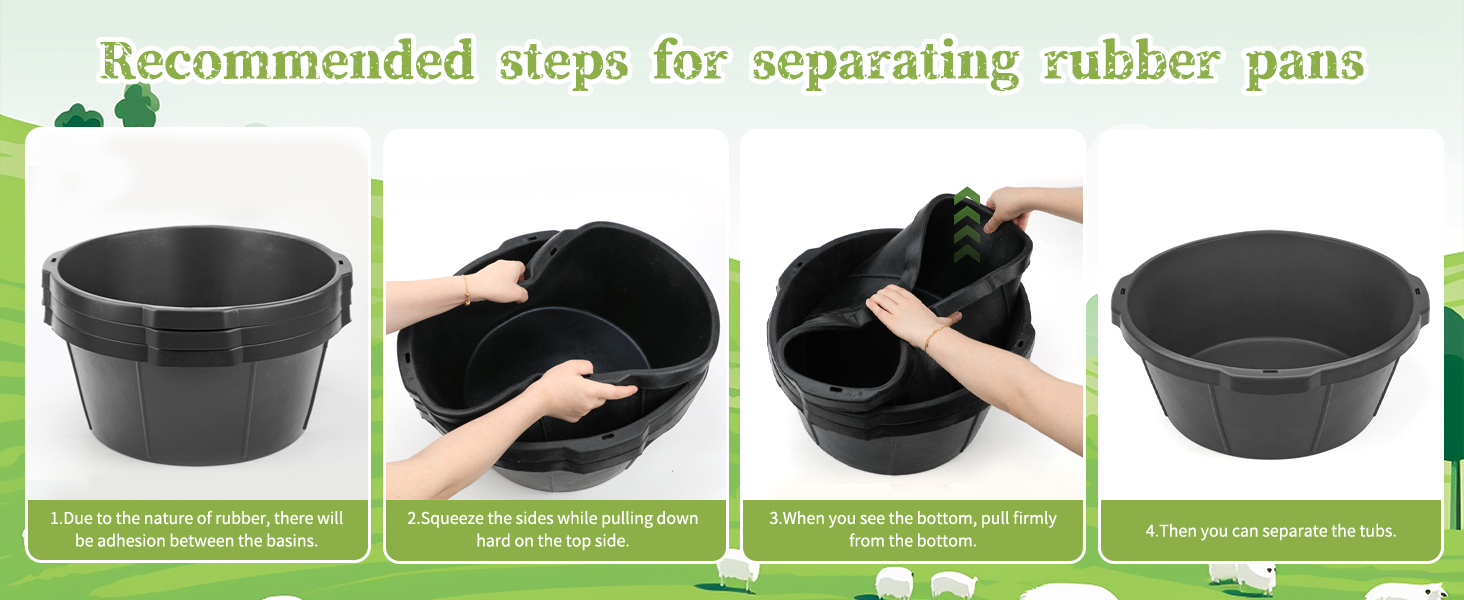 Recommended steps for separating rubber pans

1.Due to the nature of rubber, there will be adhesion between the basins.

2.Squeeze the sides while pulling down hard on the top side.

3.When you see the bottom, pull firmly from the bottom.

4.Then you can separate the tubs.