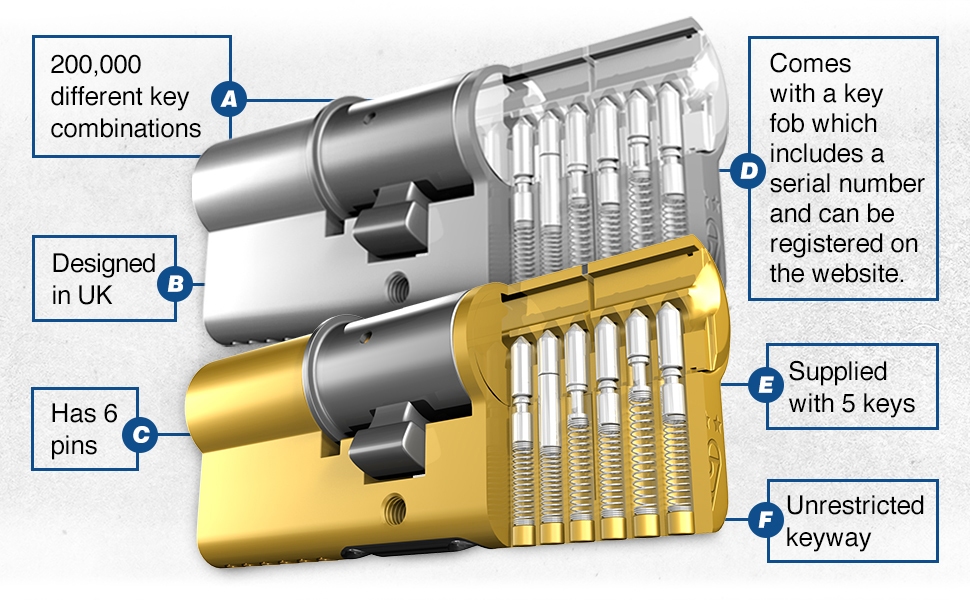 200,000 different key combinations

A

Designed in UK

B

Has 6 pins

C

Comes with a key fob which includes a serial number and can be registered on the website.

D

Supplied with 5 keys

E

Unrestricted keyway

F