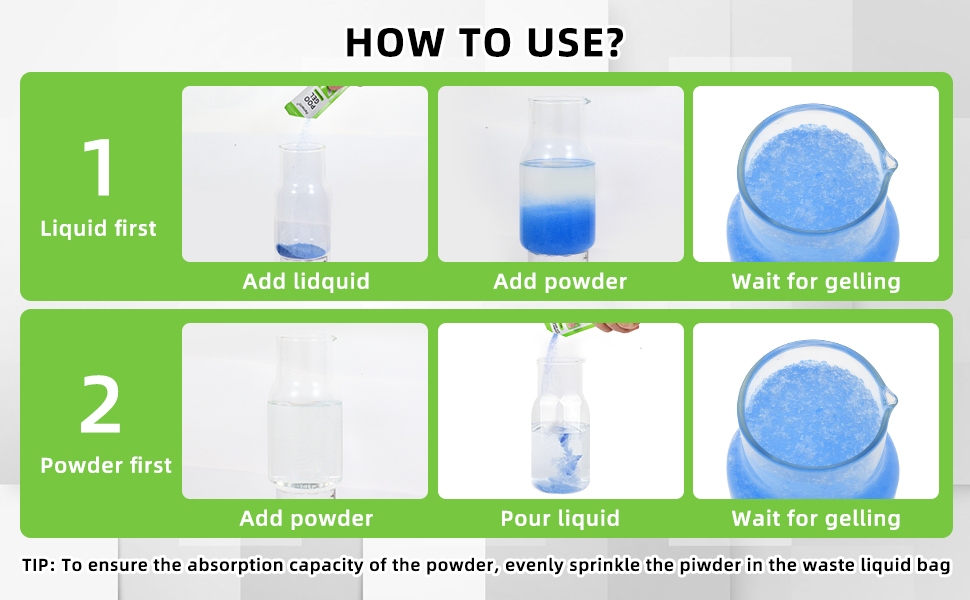 HOW TO USE?

1
Liquid first

Add lidquid

Add powder

Wait for gelling

2
Powder first

Add powder

Pour liquid

Wait for gelling

TIP: To ensure the absorption capacity of the powder, evenly sprinkle the piwder in the waste liquid bag