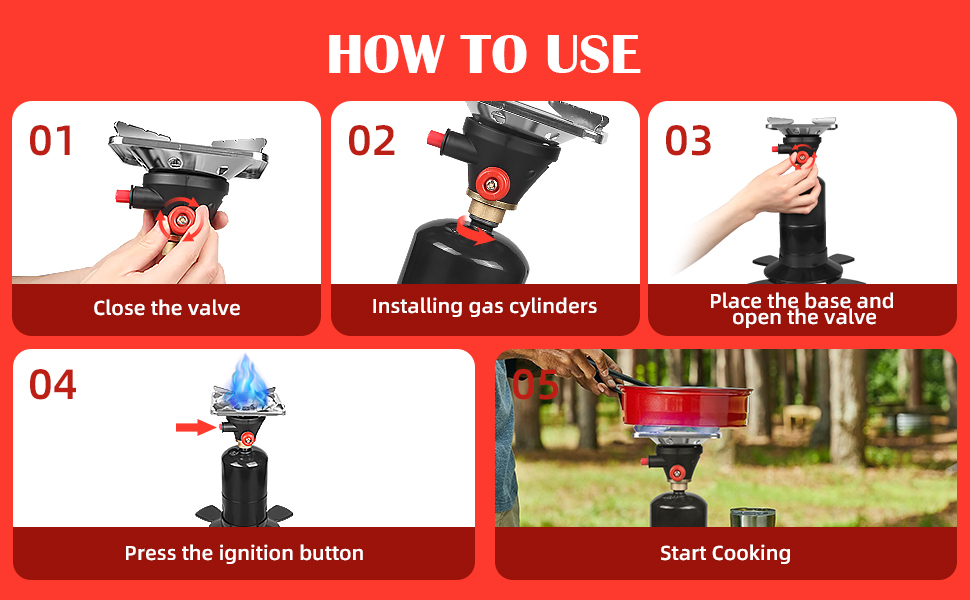 HOW TO USE

01

Close the valve

02

Installing gas cylinders

03

Place the base and open the valve

04

Press the ignition button

05

Start Cooking