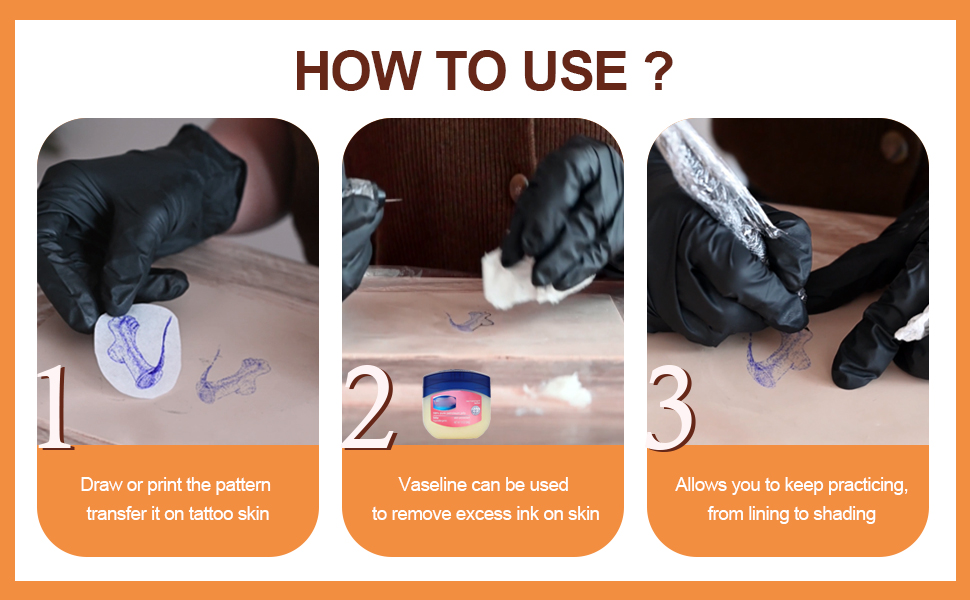 HOW TO USE ?

1

Draw or print the pattern transfer it on tattoo skin

2

Vaseline can be used to remove excess ink on skin

3

Allows you to keep practicing, from lining to shading