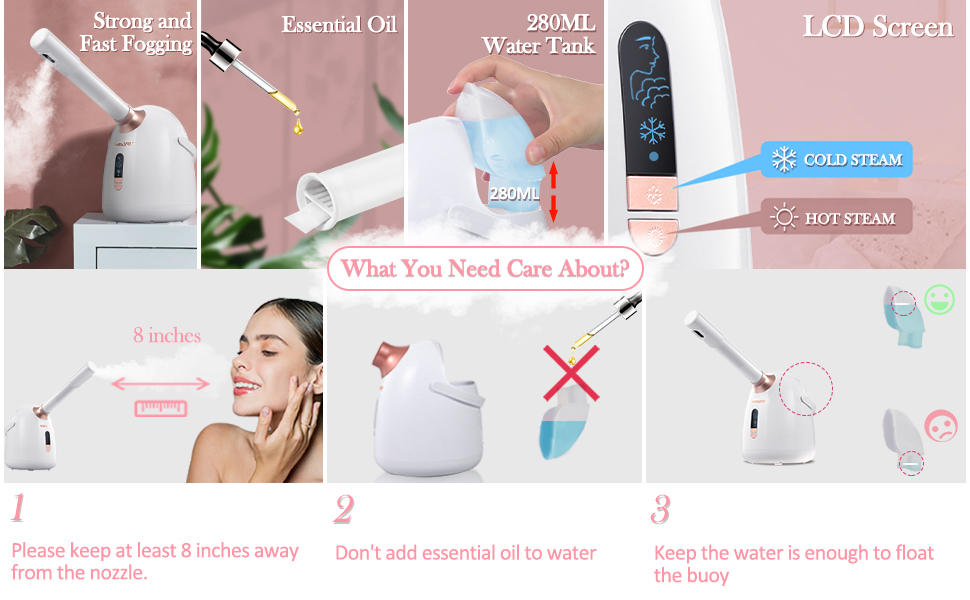 Strong and Fast Fogging

Essential Oil

280ML Water Tank

280ML

LCD Screen

COLD STEAM

HOT STEAM

What You Need Care About?

8 inches

1

Please keep at least 8 inches away from the nozzle.

2

Don't add essential oil to water

3

Keep the water is enough to float the buoy