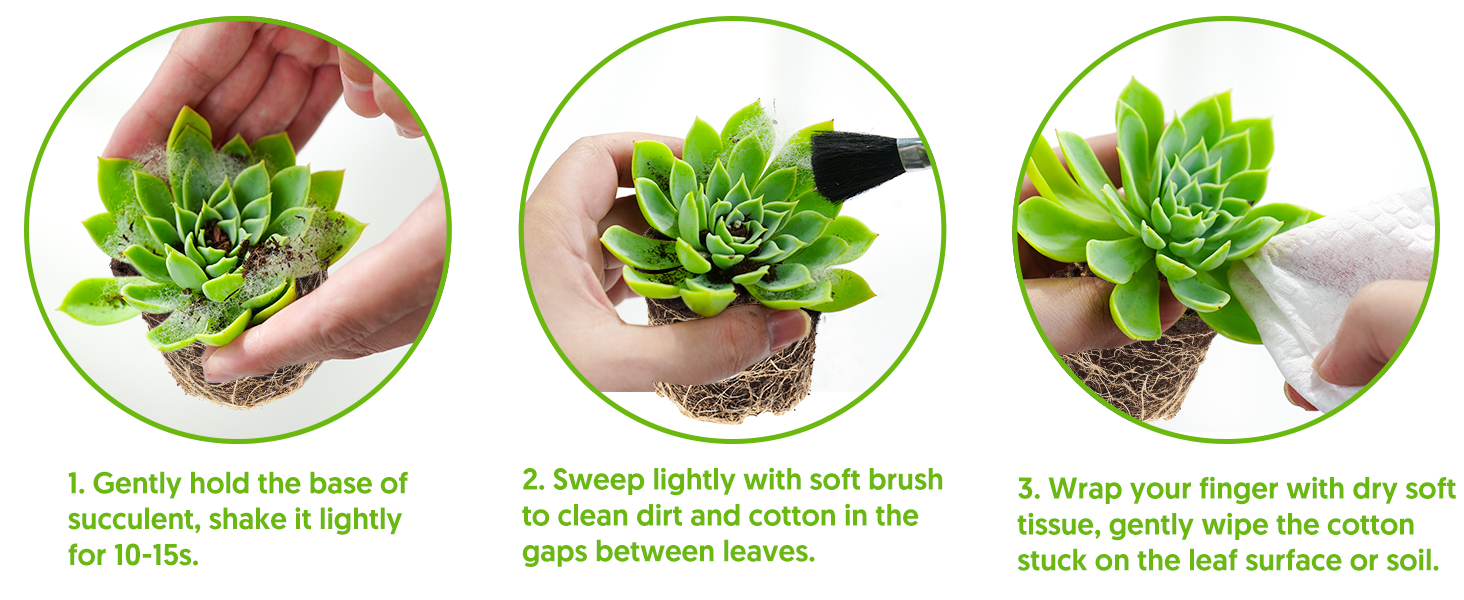 1. Gently hold the base of succulent, shake it lightly for 10-15s.

2. Sweep lightly with soft brush to clean dirt and cotton in the gaps between leaves.

3. Wrap your finger with dry soft tissue, gently wipe the cotton stuck on the leaf surface or soil.