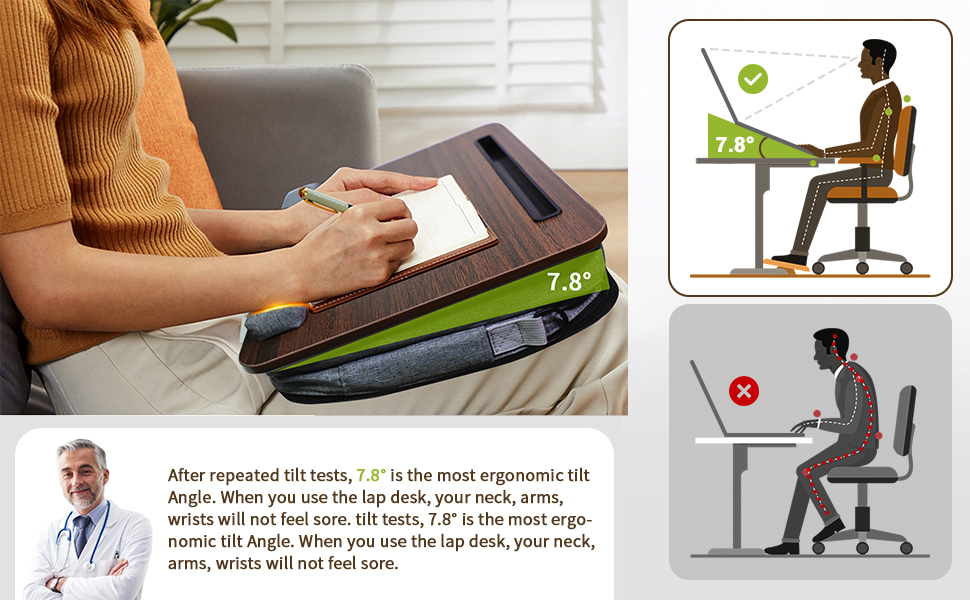 7.8°

7.8°

After repeated tilt tests, 7.8° is the most ergonomic tilt Angle. When you use the lap desk, your neck, arms, wrists will not feel sore. tilt tests, 7.8° is the most ergonomic tilt Angle. When you use the lap desk, your neck, arms, wrists will not feel sore.