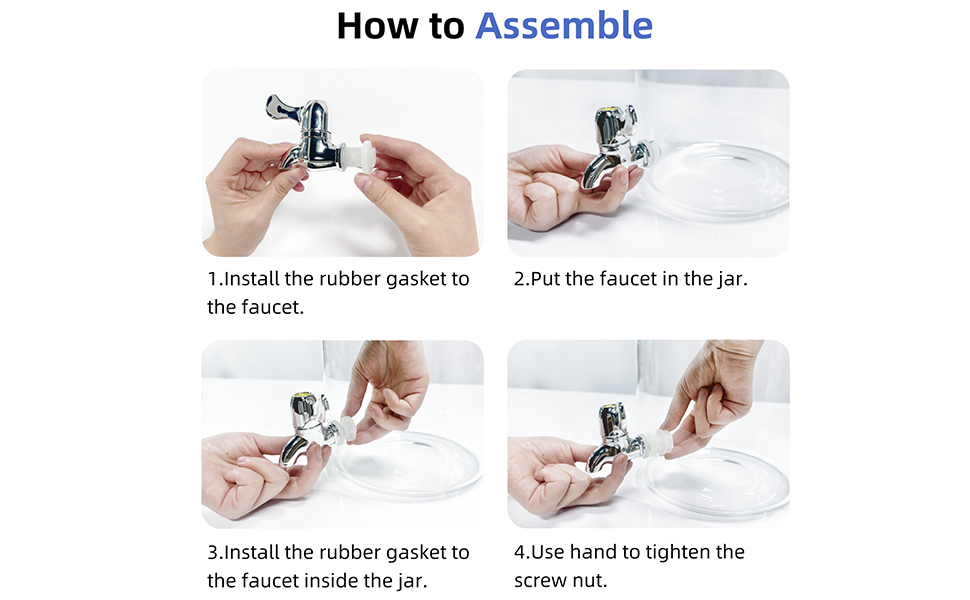 How to Assemble

1.Install the rubber gasket to the faucet.

2.Put the faucet in the jar.

3.Install the rubber gasket to the faucet inside the jar.

4.Use hand to tighten the screw nut.