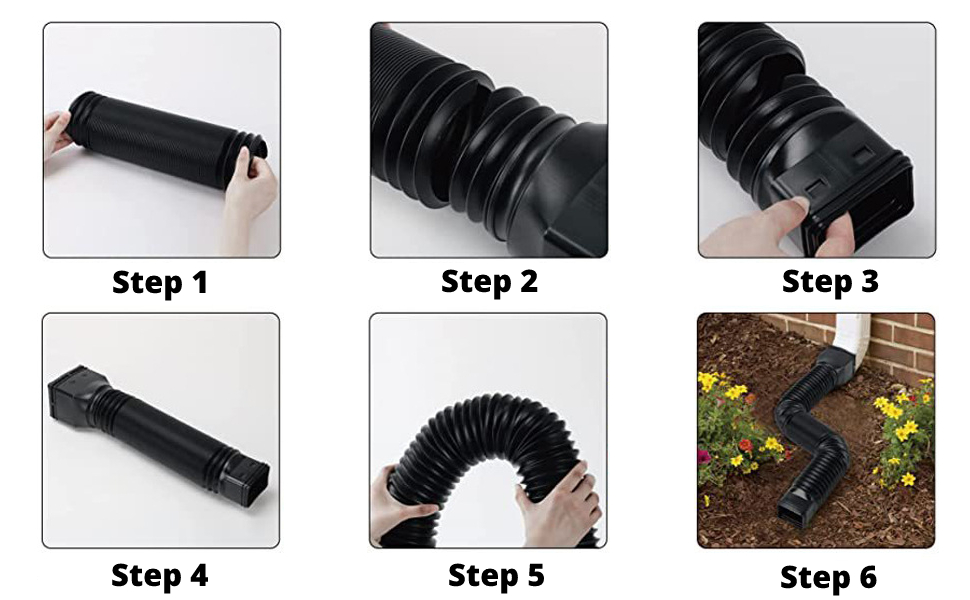 Step 1

Step 2

Step 3

Step 4

Step 5

Step 6