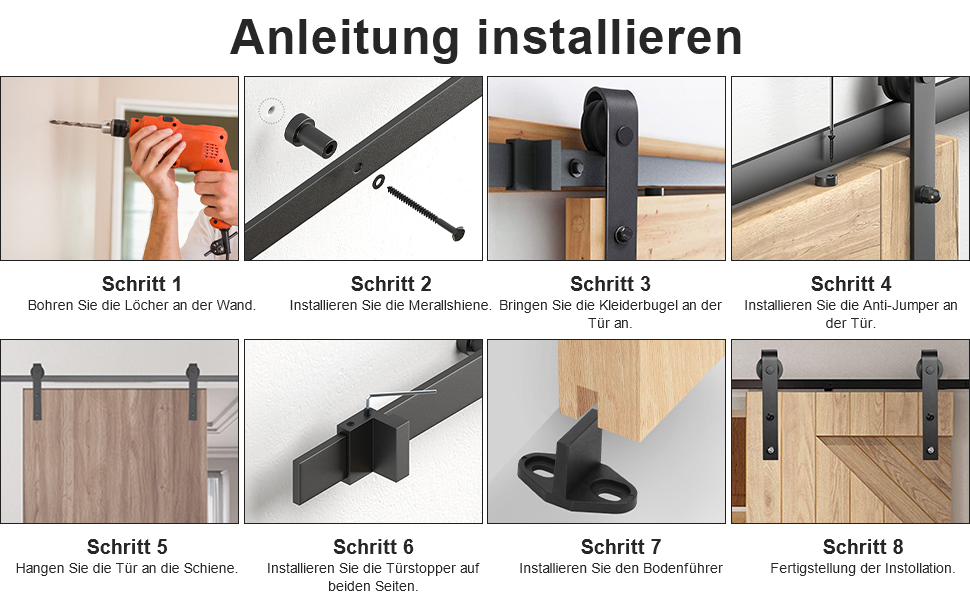 Anleitung installieren

Schritt 1
Bohren Sie die Löcher an der Wand.

Schritt 2
Installieren Sie die Merallshiene.

Schritt 3
Bringen Sie die Kleiderbugel an der Tür an.

Schritt 4
Installieren Sie die Anti-Jumper an der Tür.

Schritt 5
Hangen Sie die Tür an die Schiene.

Schritt 6
Installieren Sie die Türstopper auf beiden Seiten.

Schritt 7
Installieren Sie den Bodenführer

Schritt 8
Fertigstellung der Instollation.