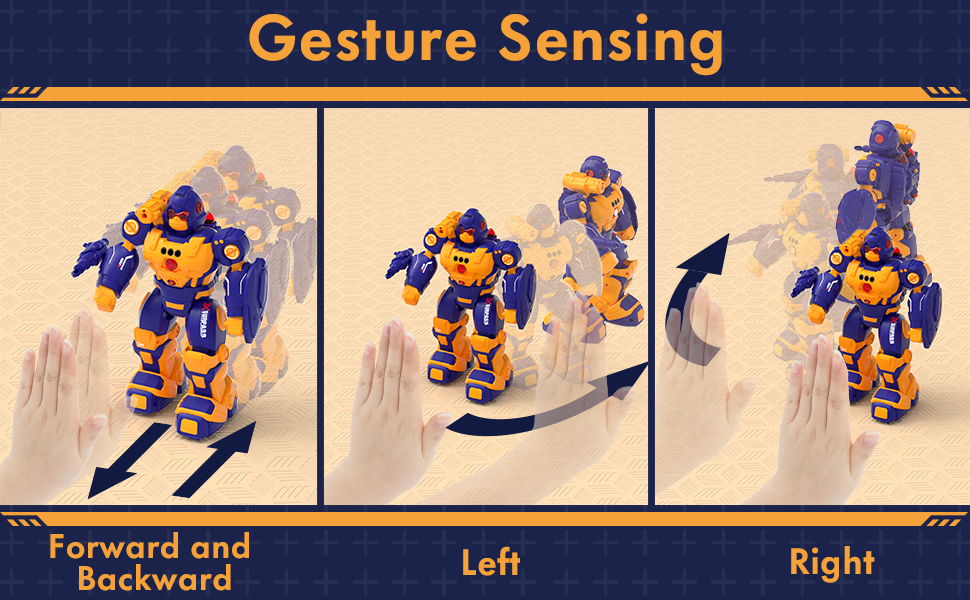 Gesture Sensing

Forward and Backward

Left

Right