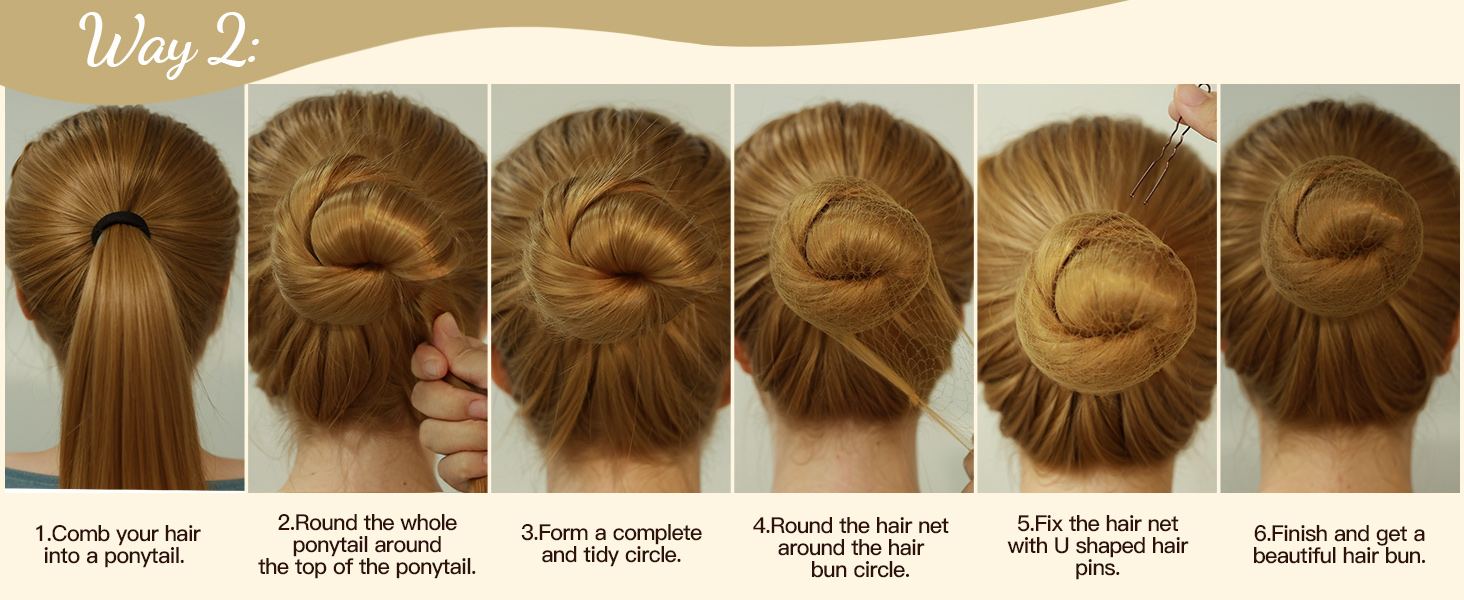 Way 2:

1.Comb your hair into a ponytail.

2.Round the whole ponytail around the top of the ponytail.

3.Form a complete and tidy circle.

4.Round the hair net around the hair bun circle.

5.Fix the hair net with U shaped hair pins.

6.Finish and get a beautiful hair bun.