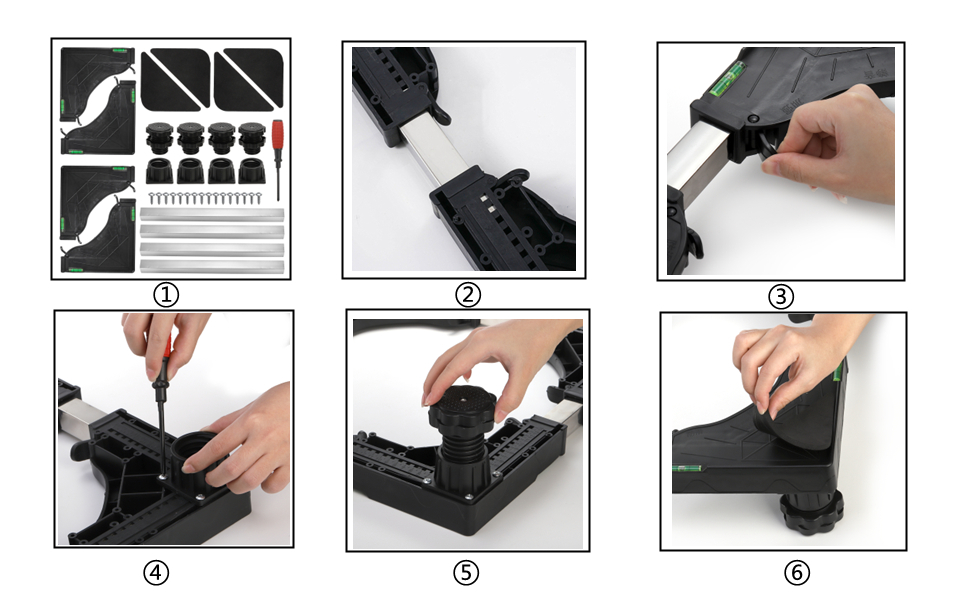 ①

②

③

④

⑤

⑥