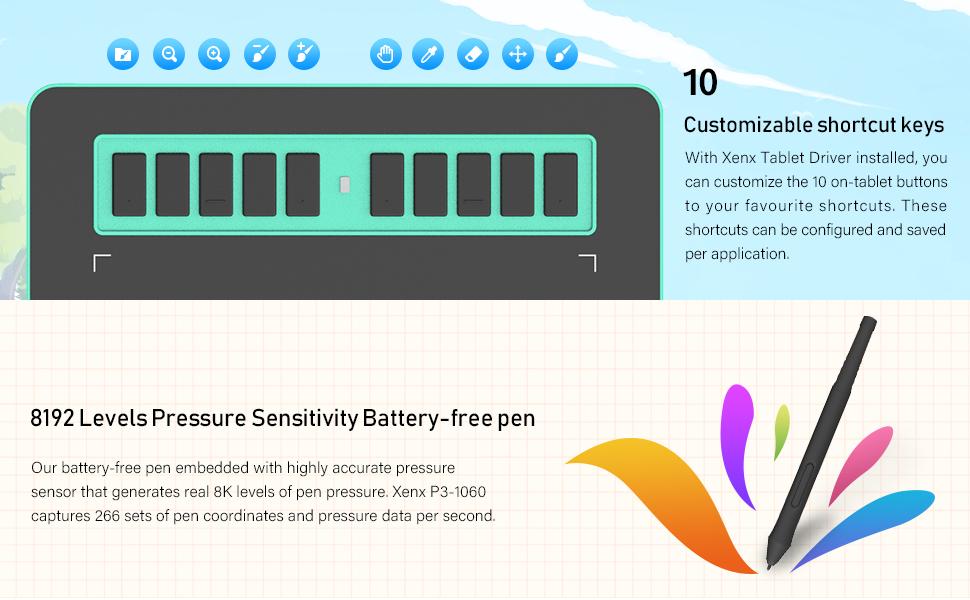 10

Customizable shortcut keys

With Xenx Tablet Driver installed, you can customize the 10 on-tablet buttons to your favourite shortcuts. These shortcuts can be configured and saved per application.

8192 Levels Pressure Sensitivity Battery-free pen

Our battery-free pen embedded with highly accurate pressure sensor that generates real 8K levels of pen pressure. Xenx P3-1060 captures 266 sets of pen coordinates and pressure data per second.