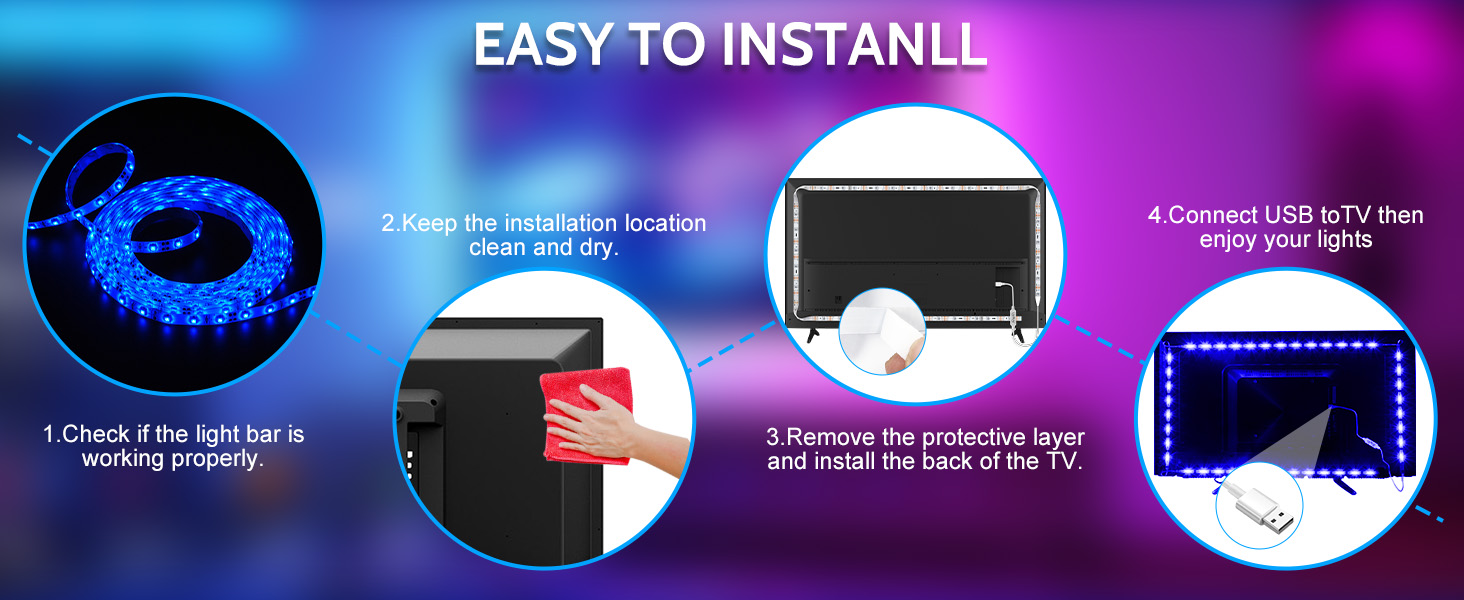 EASY TO INSTANLL

1.Check if the light bar is working properly.

2.Keep the installation location clean and dry.

3.Remove the protective layer and install the back of the TV.

4.Connect USB toTV then enjoy your lights