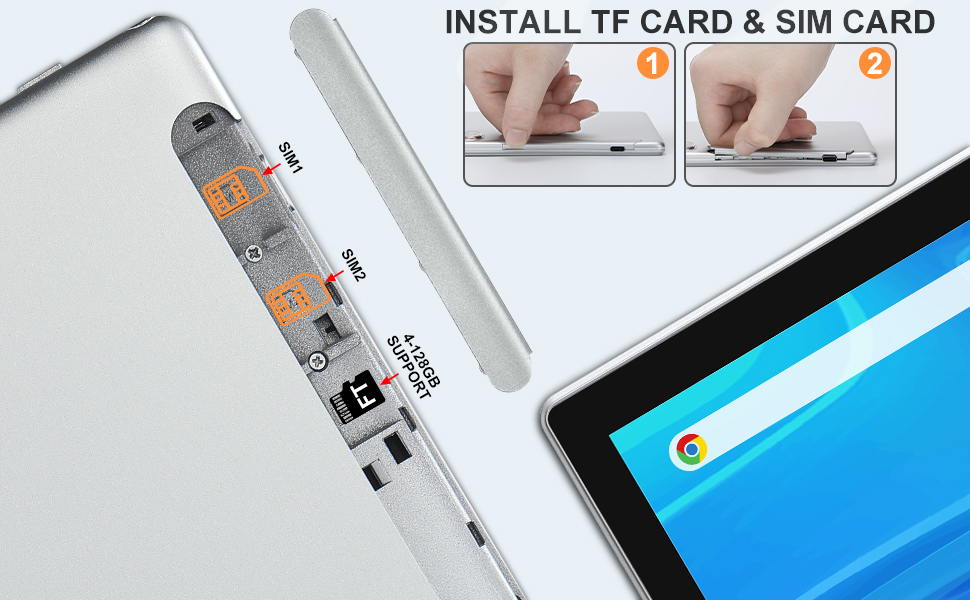 INSTALL TF CARD & SIM CARD

1

2

SIM1

SIM2

4-128GB SUPPORT

TF