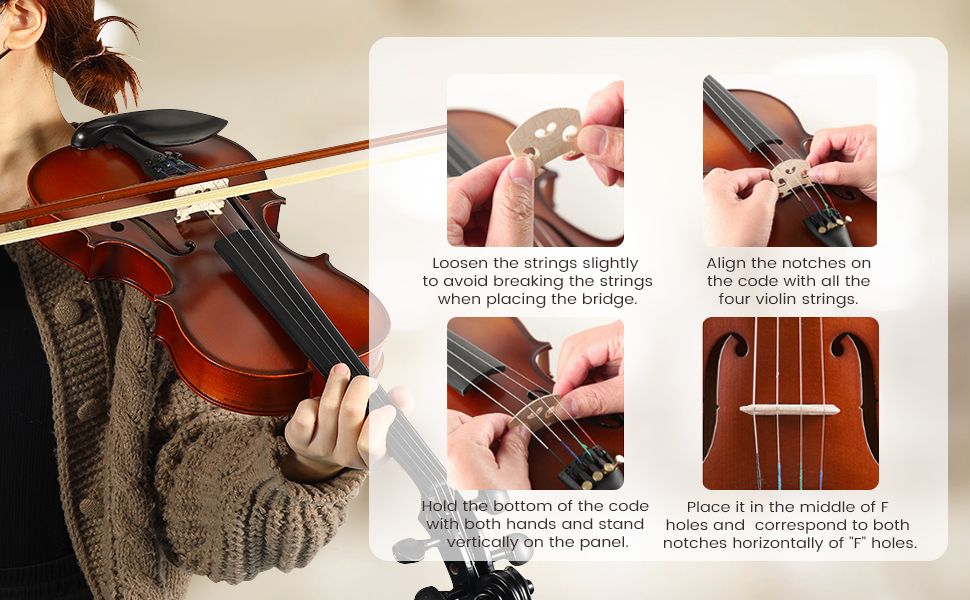 Loosen the strings slightly to avoid breaking the strings when placing the bridge.

Align the notches on the code with all the four violin strings.

Hold the bottom of the code with both hands and stand vertically on the panel.

Place it in the middle of F holes and correspond to both notches horizontally of "F" holes.