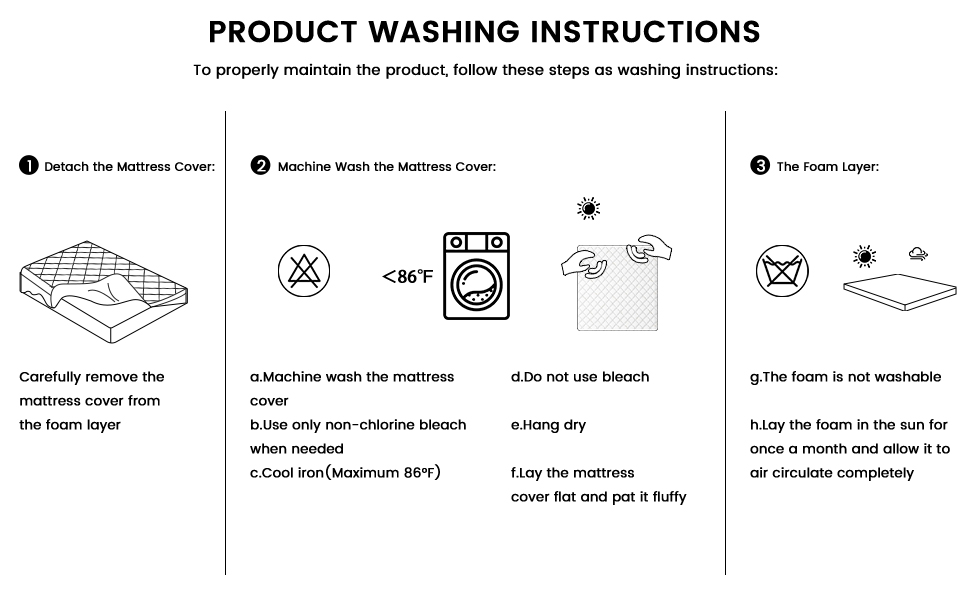 PRODUCT WASHING INSTRUCTIONS

To properly maintain the product, follow these steps as washing instructions:

1 Detach the Mattress Cover:

Carefully remove the mattress cover from the foam layer

2 Machine Wash the Mattress Cover:

<86°F

a.Machine wash the mattress cover
b.Use only non-chlorine bleach when needed
c.Cool iron(Maximum 86°F)

d.Do not use bleach

e.Hang dry

f.Lay the mattress cover flat and pat it fluffy

3 The Foam Layer:

g.The foam is not washable

h.Lay the foam in the sun for once a month and allow it to air circulate completely