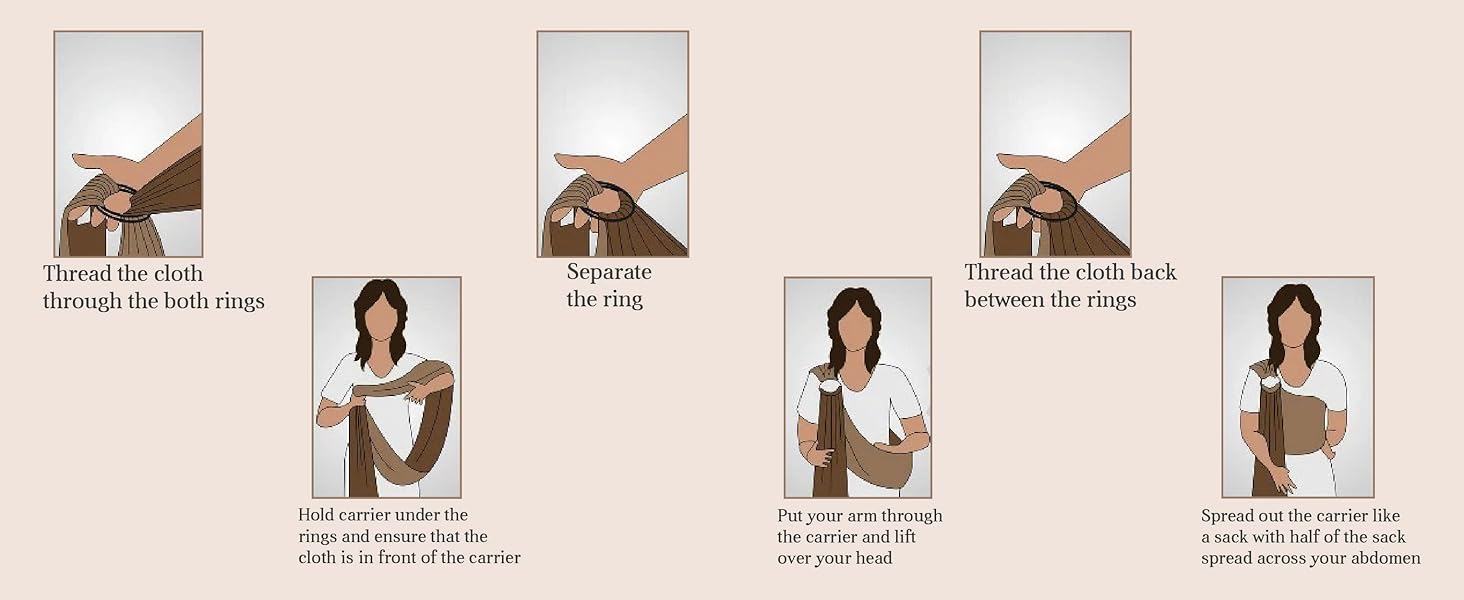 Thread the cloth through the both rings

Hold carrier under the rings and ensure that the cloth is in front of the carrier

Separate the ring

Put your arm through the carrier and lift over your head

Thread the cloth back between the rings

Spread out the carrier like a sack with half of the sack spread across your abdomen