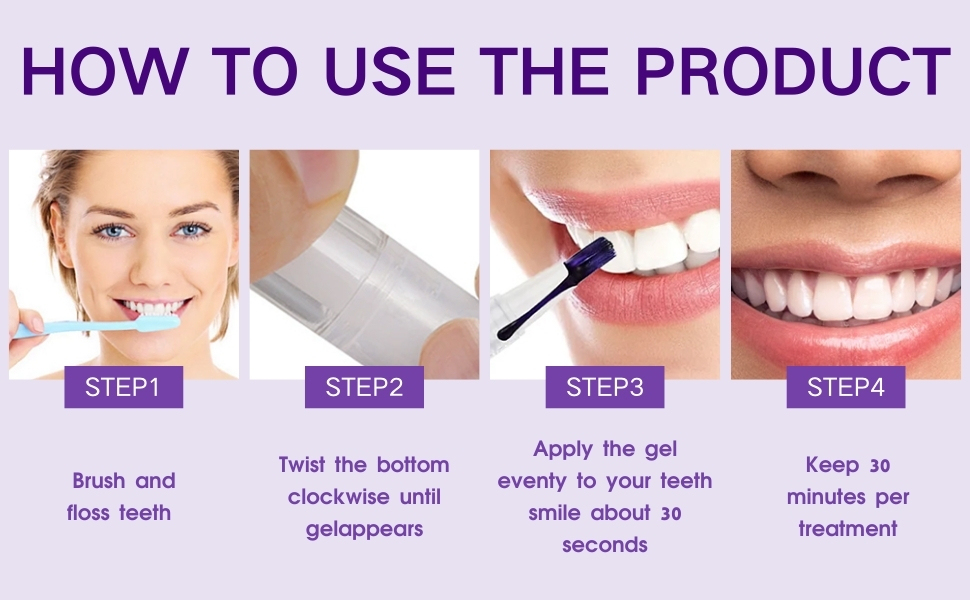 HOW TO USE THE PRODUCT

STEP1

Brush and floss teeth

STEP2

Twist the bottom clockwise until gelappears

STEP3

Apply the gel eventy to your teeth smile about 30 seconds

STEP4

Keep 30 minutes per treatment