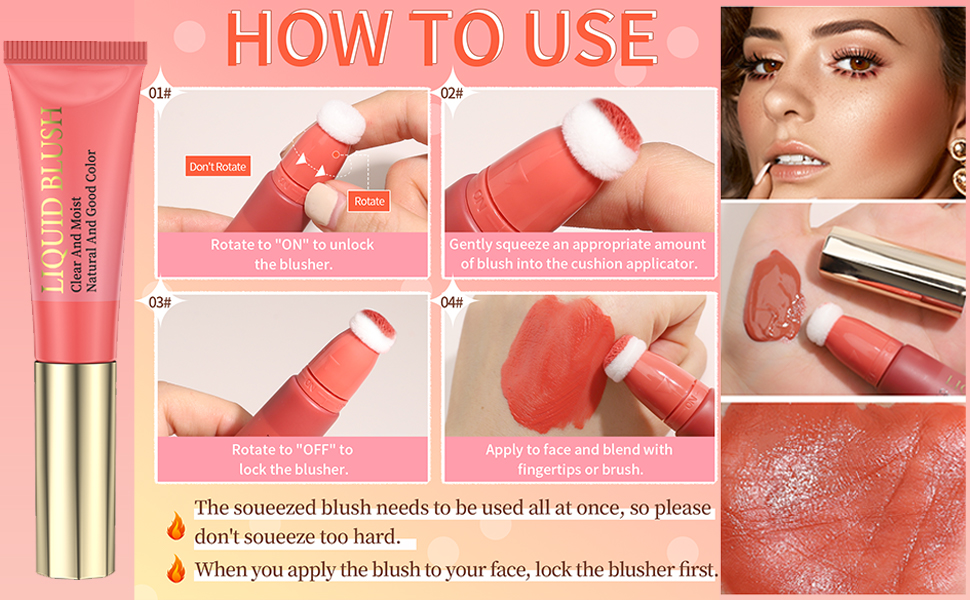 LIQUID BLUSH
Clear And Moist
Natural And Good Color

HOW TO USE

01#
Don't Rotate
Rotate
Rotate to "ON" to unlock the blusher.

02#
Gently squeeze an appropriate amount of blush into the cushion applicator.

03#
Rotate to "OFF" to lock the blusher.

04#
Apply to face and blend with fingertips or brush.

The soueezed blush needs to be used all at once, so please don't soueeze too hard.

When you apply the blush to your face, lock the blusher first.