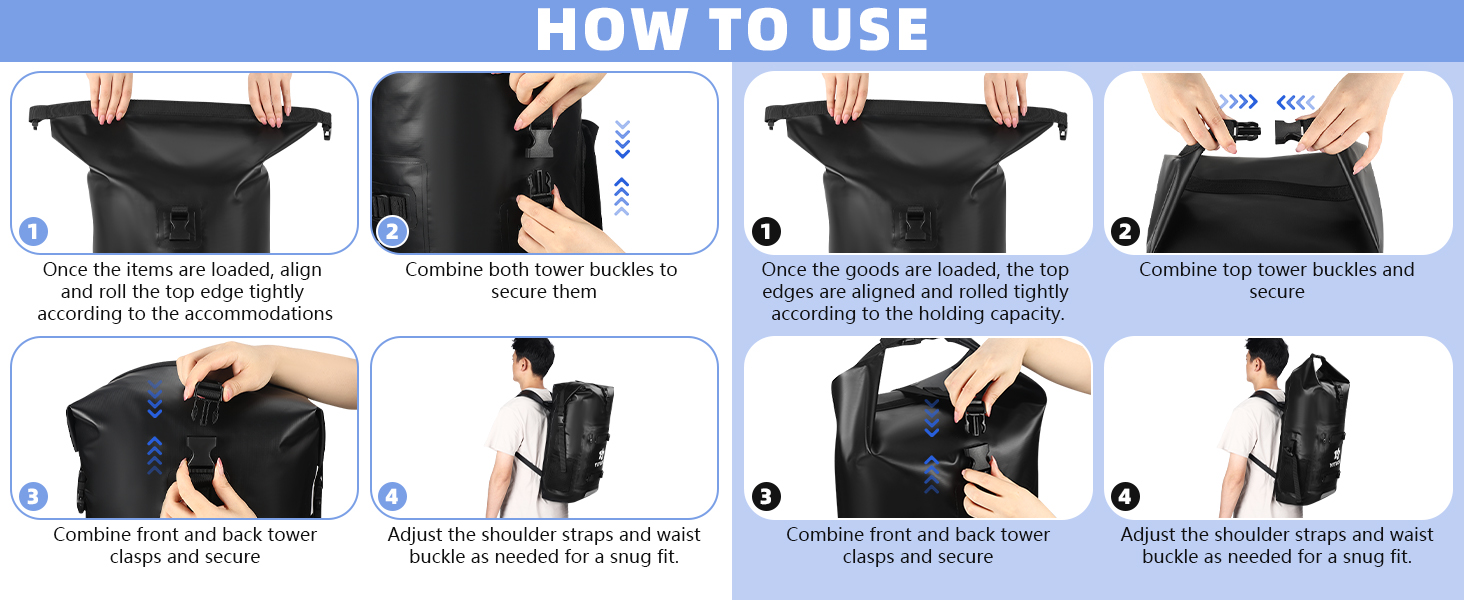 HOW TO USE

1
Once the items are loaded, align and roll the top edge tightly according to the accommodations

2
Combine both tower buckles to secure them

3
Combine front and back tower clasps and secure

4
Adjust the shoulder straps and waist buckle as needed for a snug fit.

1
Once the goods are loaded, the top edges are aligned and rolled tightly according to the holding capacity.

2
Combine top tower buckles and secure

3
Combine front and back tower clasps and secure

4
Adjust the shoulder straps and waist buckle as needed for a snug fit.