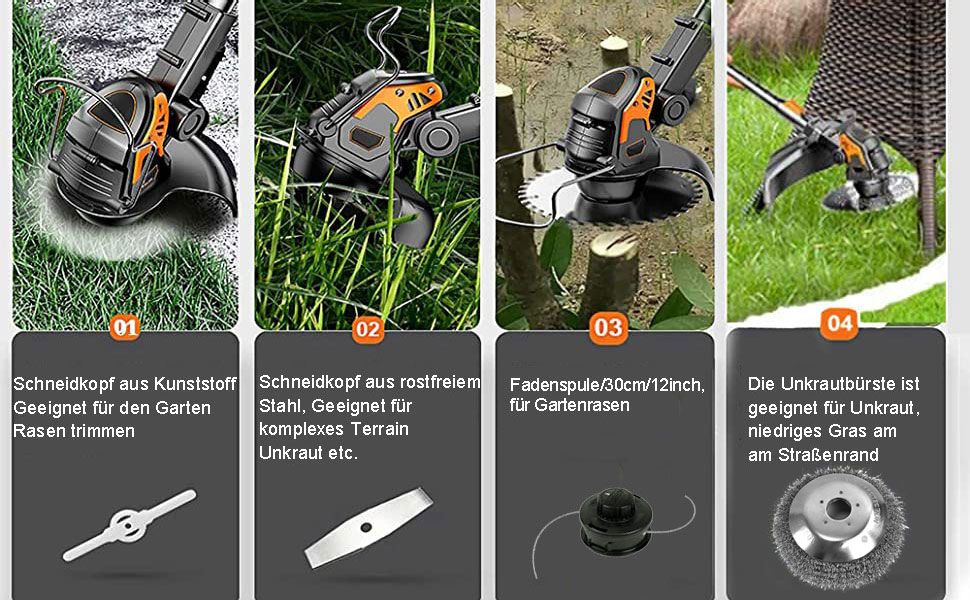 01

Schneidkopf aus Kunststoff Geeignet für den Garten Rasen trimmen

02

Schneidkopf aus rostfreiem Stahl, Geeignet für komplexes Terrain Unkraut etc.

03

Fadenspule/30cm/12inch, für Gartenrasen

04

Die Unkrautbürste ist geeignet für Unkraut, niedriges Gras am am Straßenrand