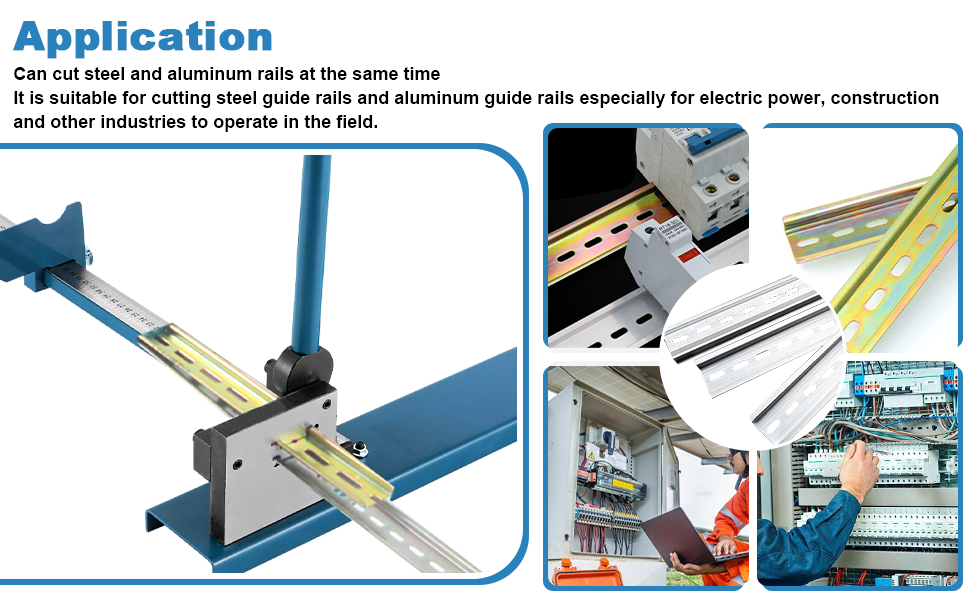 Application
Can cut steel and aluminum rails at the same time
It is suitable for cutting steel guide rails and aluminum guide rails especially for electric power, construction and other industries to operate in the field.