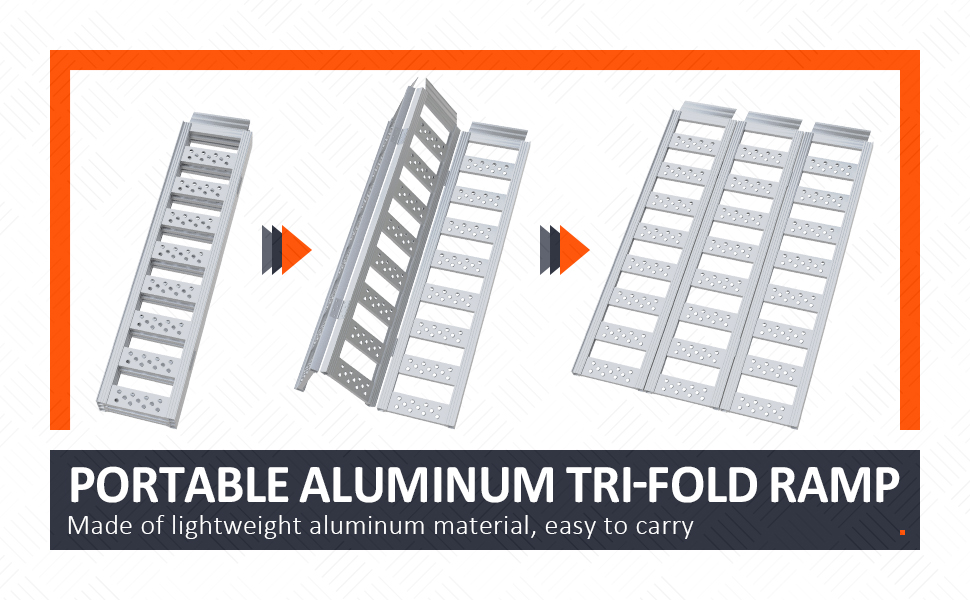 PORTABLE ALUMINUM TRI-FOLD RAMP
Made of lightweight aluminum material, easy to carry